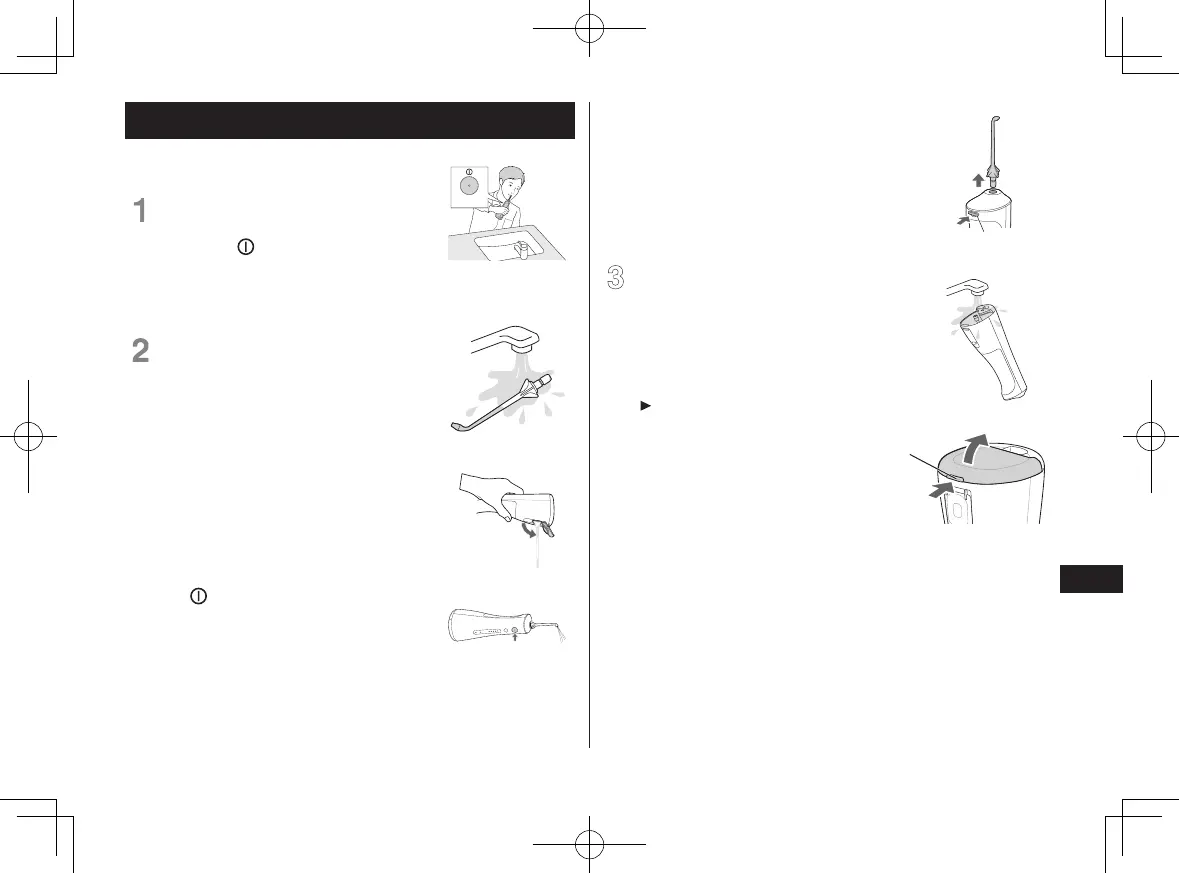 1

2

3