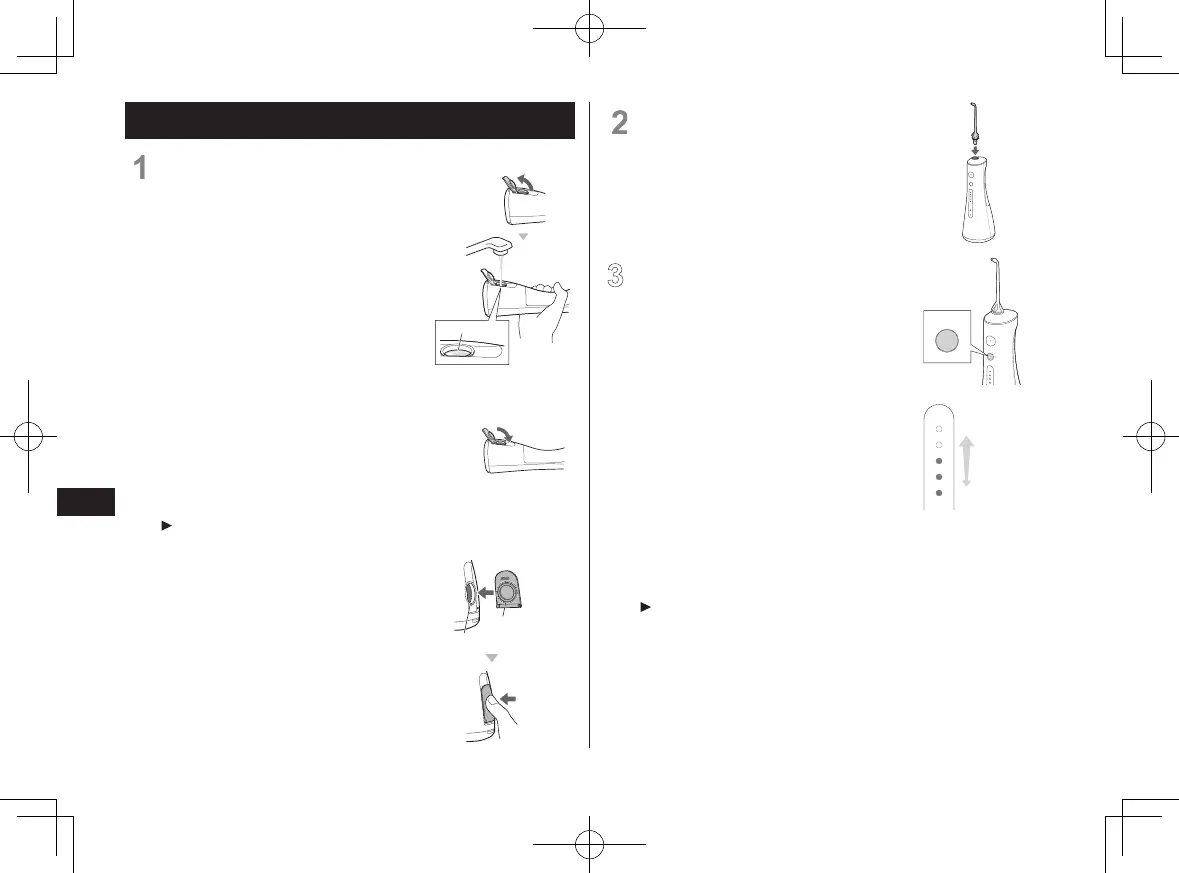 1

2

3