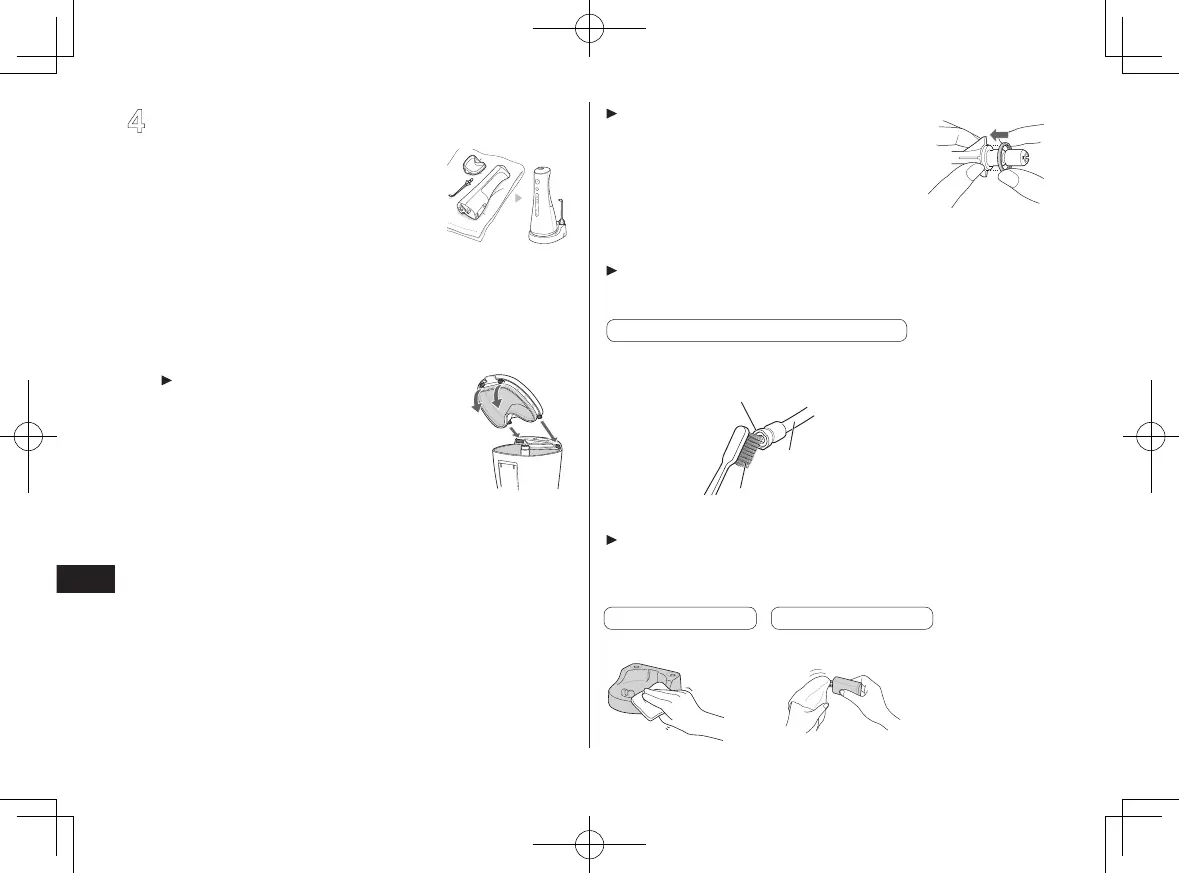 4