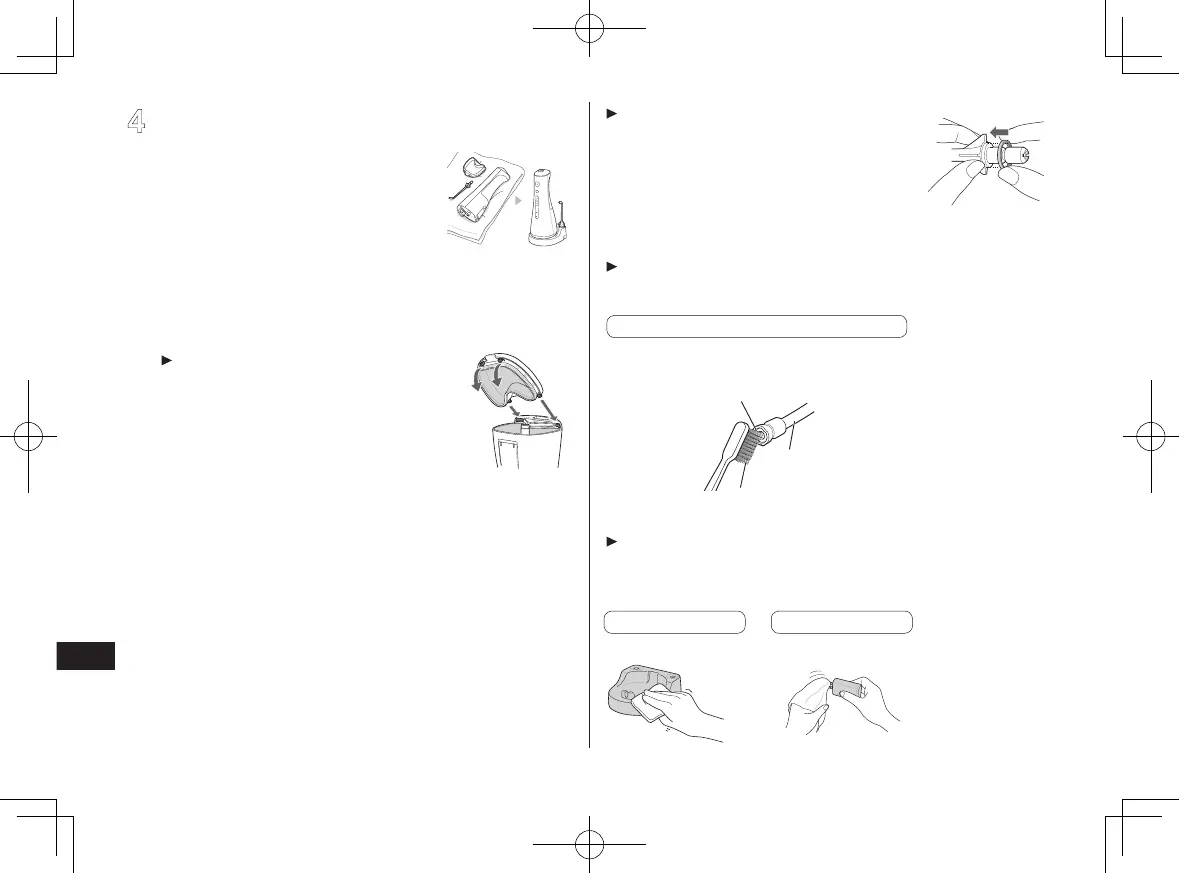 4