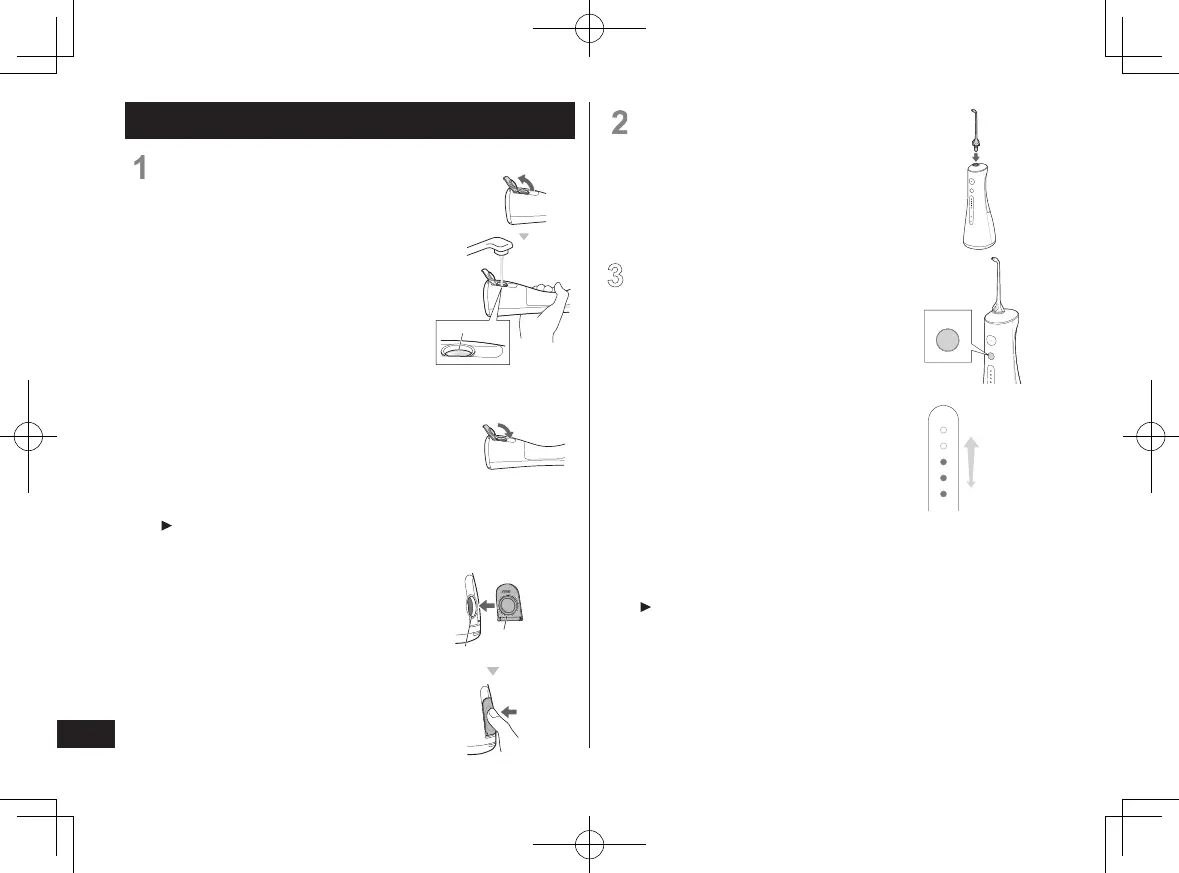 1

2

3