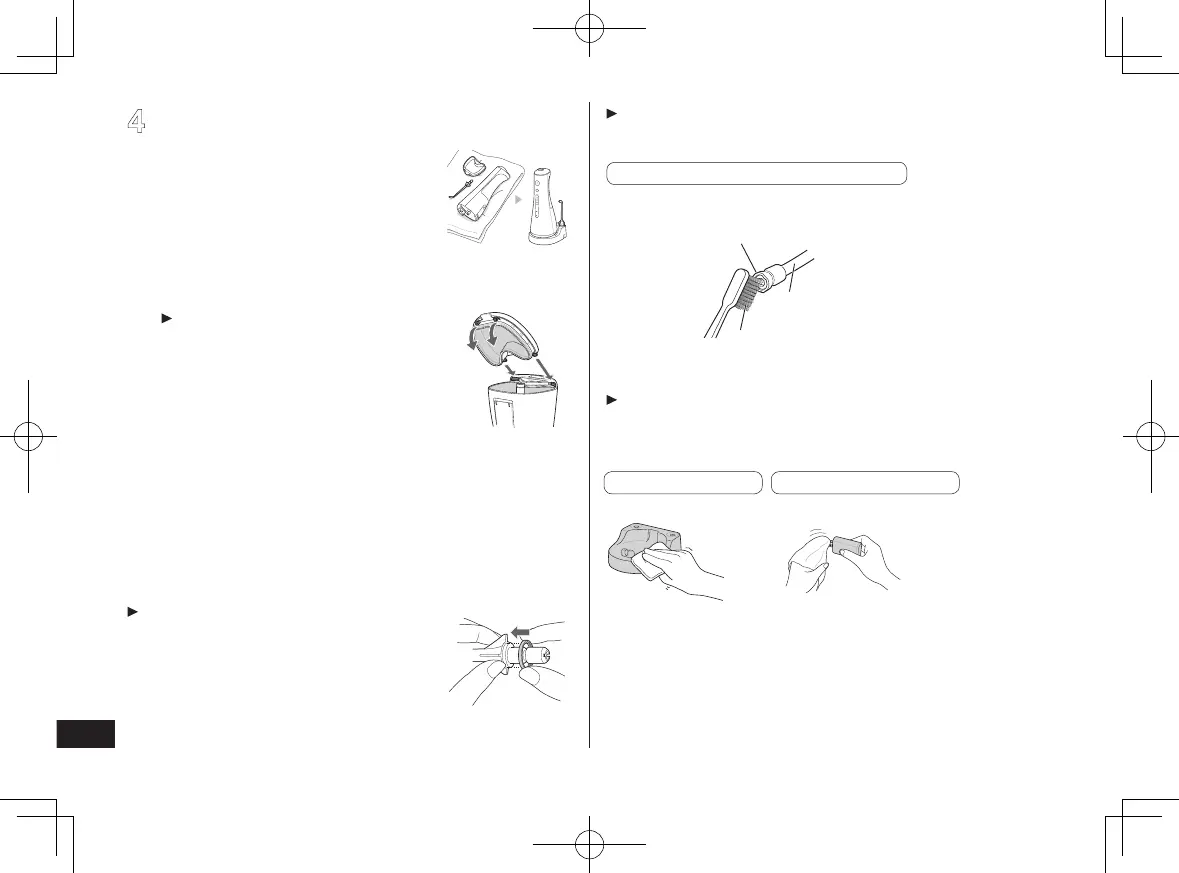 4