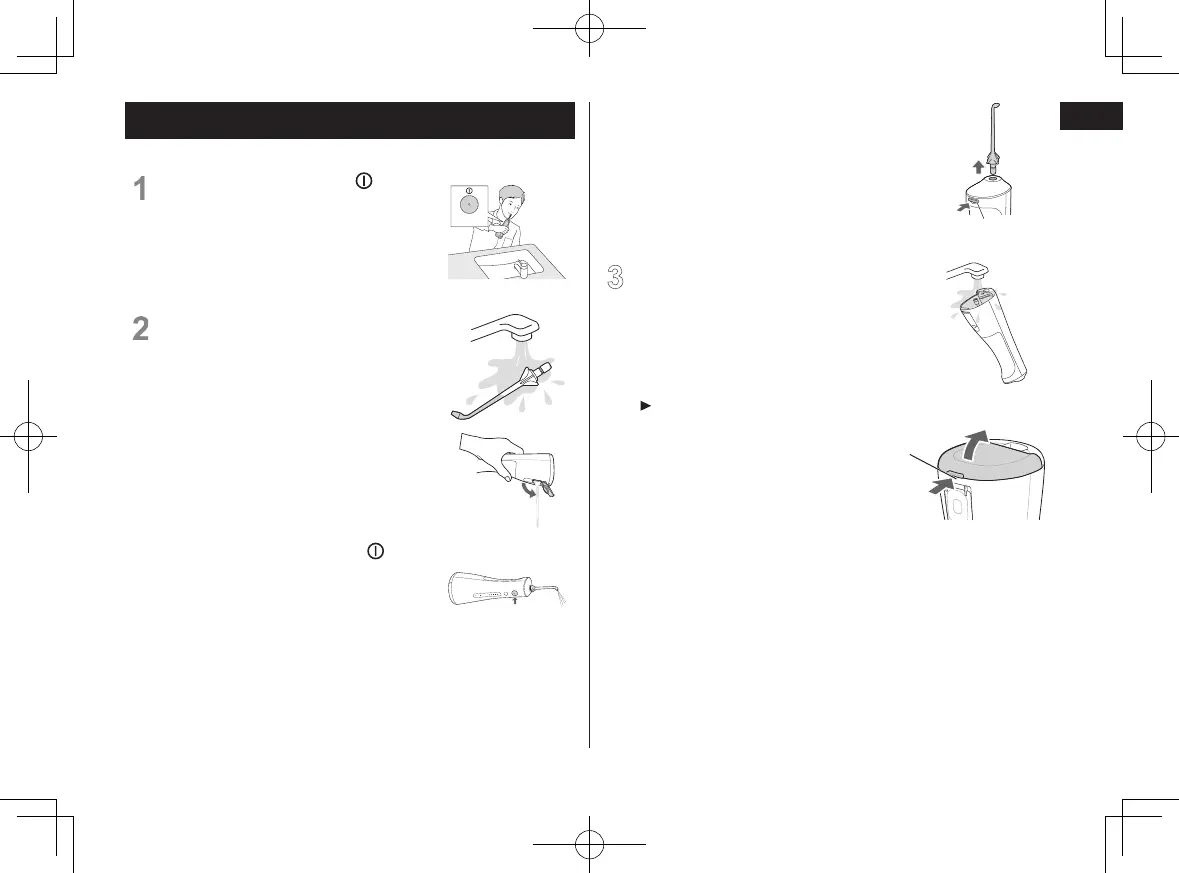 1

2

3