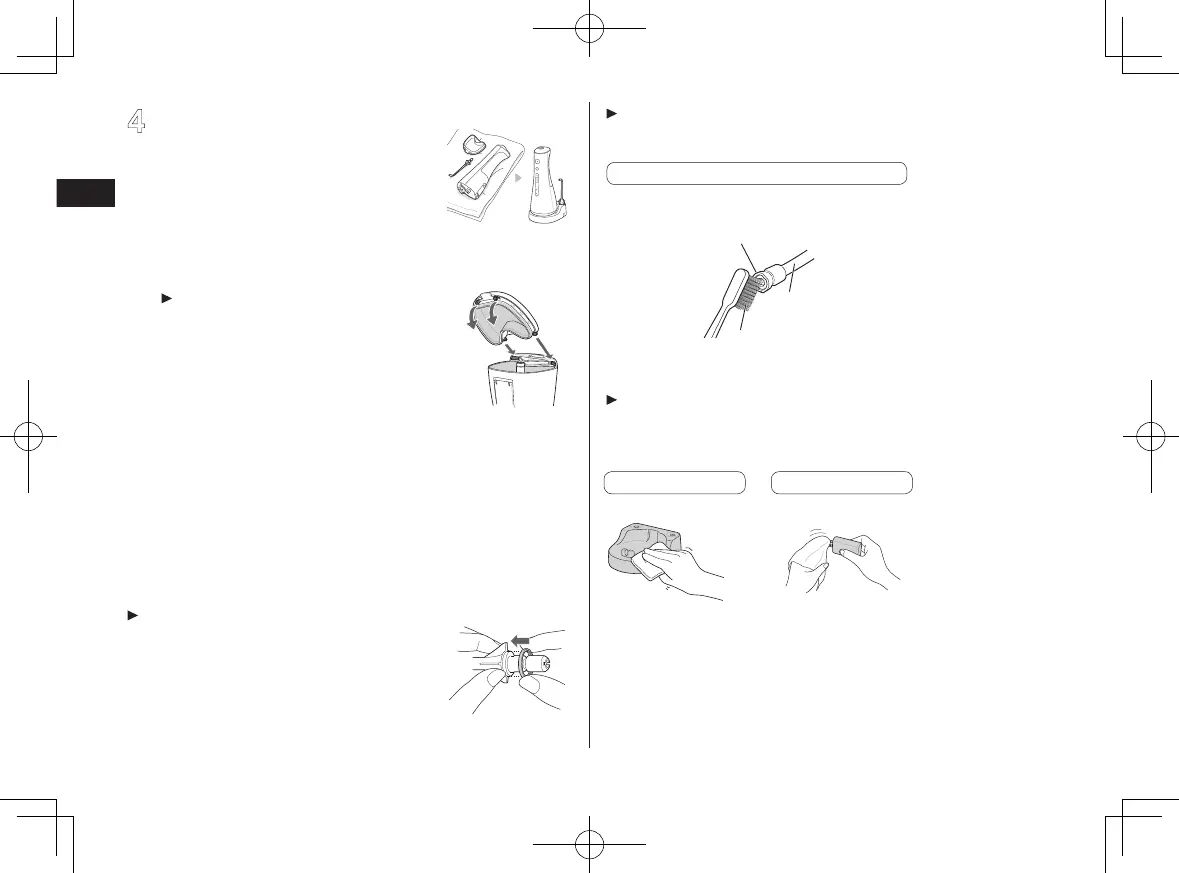 4