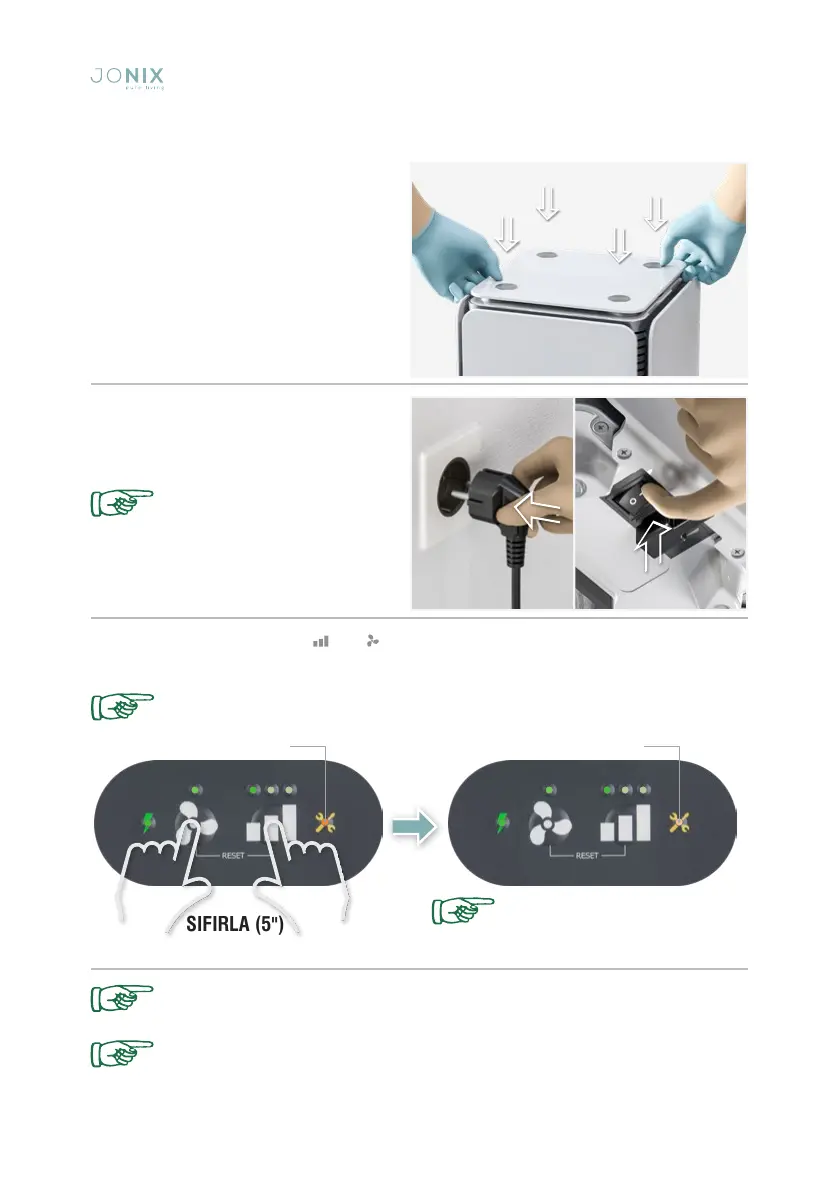 JONIX
pure living

RESET

SIFIRLA (5")

RESET