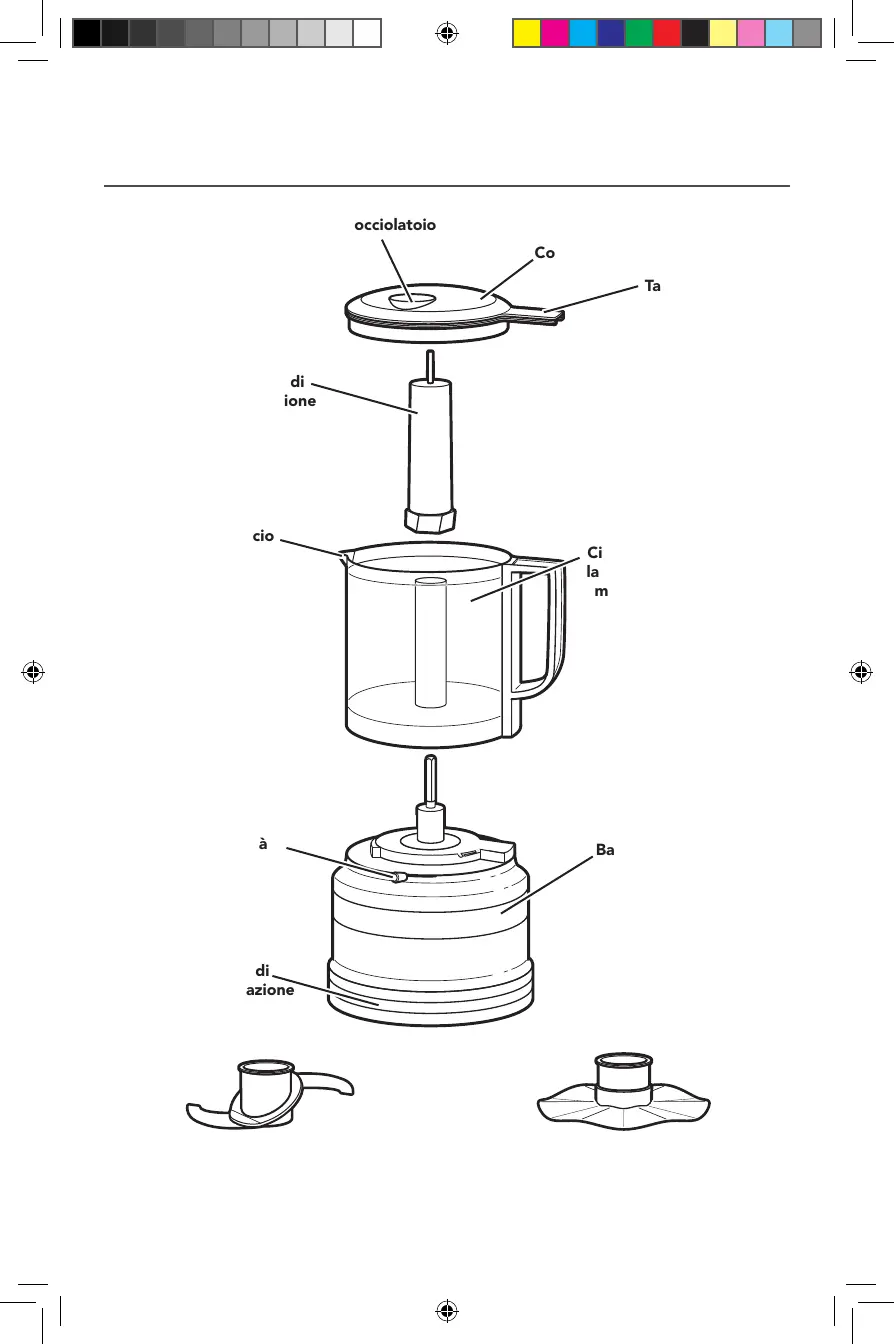 occiolatoio

Co

Ta

di
ione

cio

Ci
la
m

à

Ba

di
azione