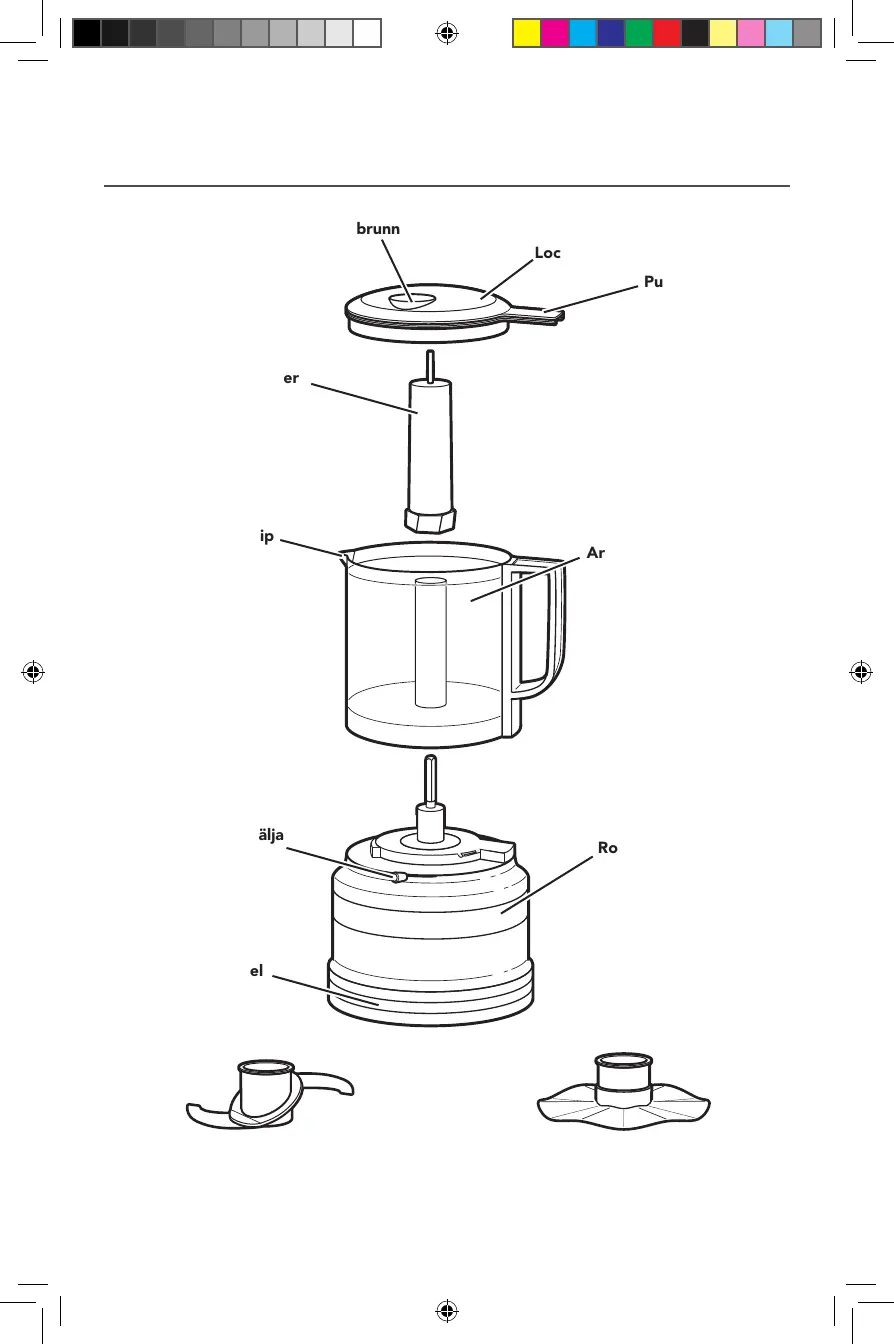 brunn

Loc

Pu

er

ip

Ar

älja

Ro

el