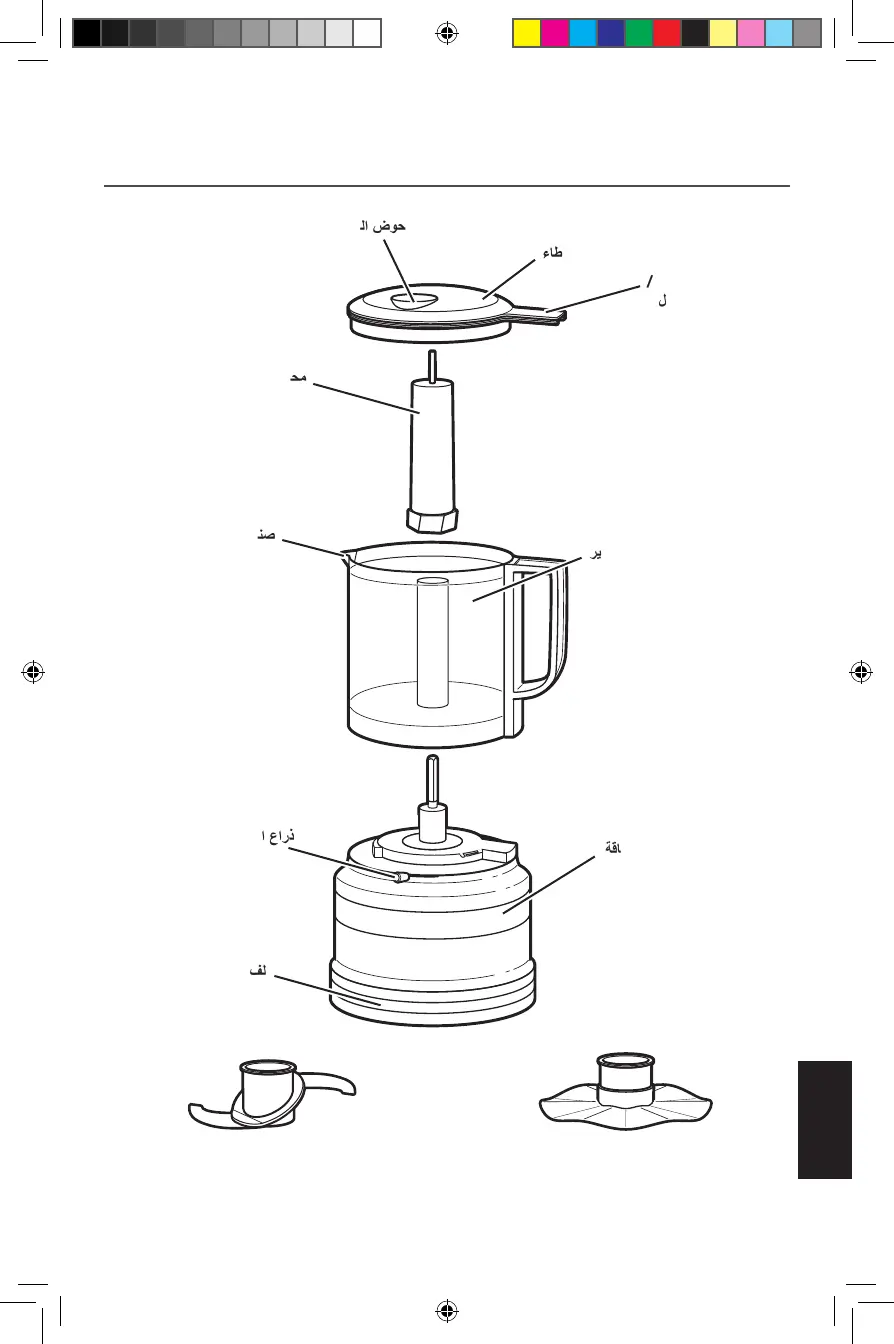 حوض الـ

طاء

/
ل

محـ

صنـ

ير

ذراع ا

اقة

لف