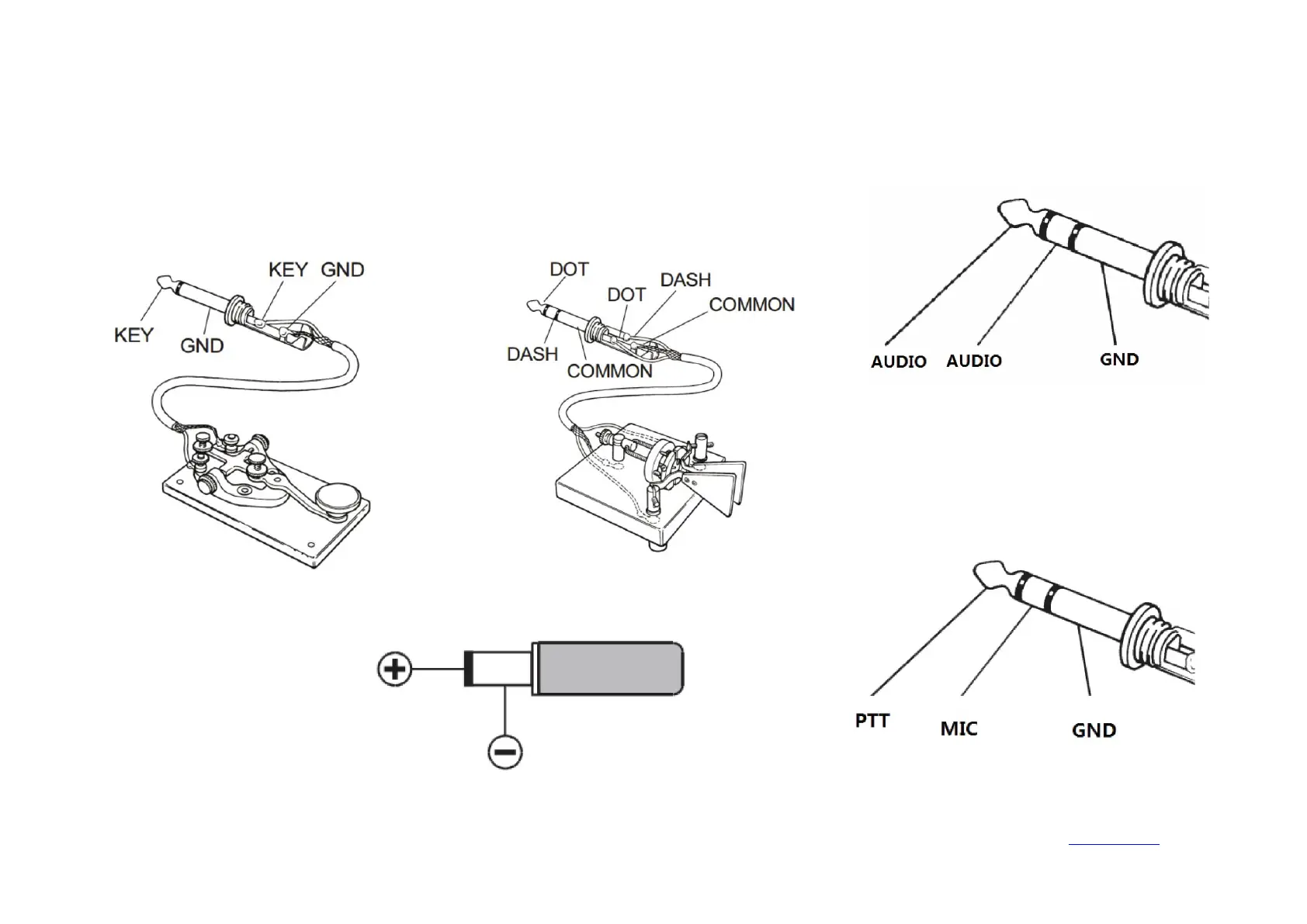 KEY GND
KEY
GND

DOT
DOT
DASH
COMMON
DASH
COMMON

AUDIO AUDIO GND

+
−

PTT MIC GND