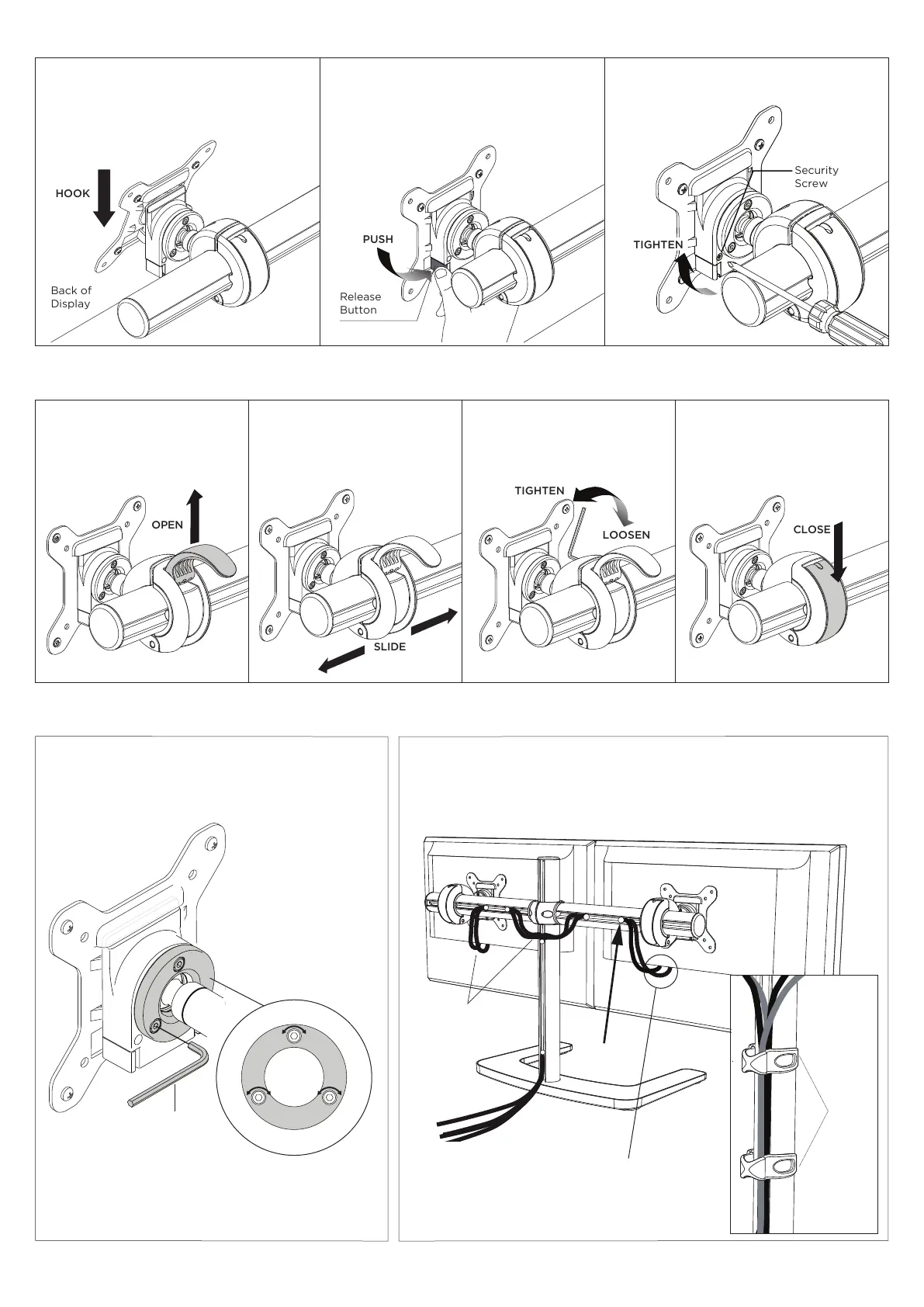 HOOK

Back of Display

PUSH

Release Button

Security Screw

TIGHTEN

OPEN

SLIDE

TIGHTEN

LOOSEN

CLOSE