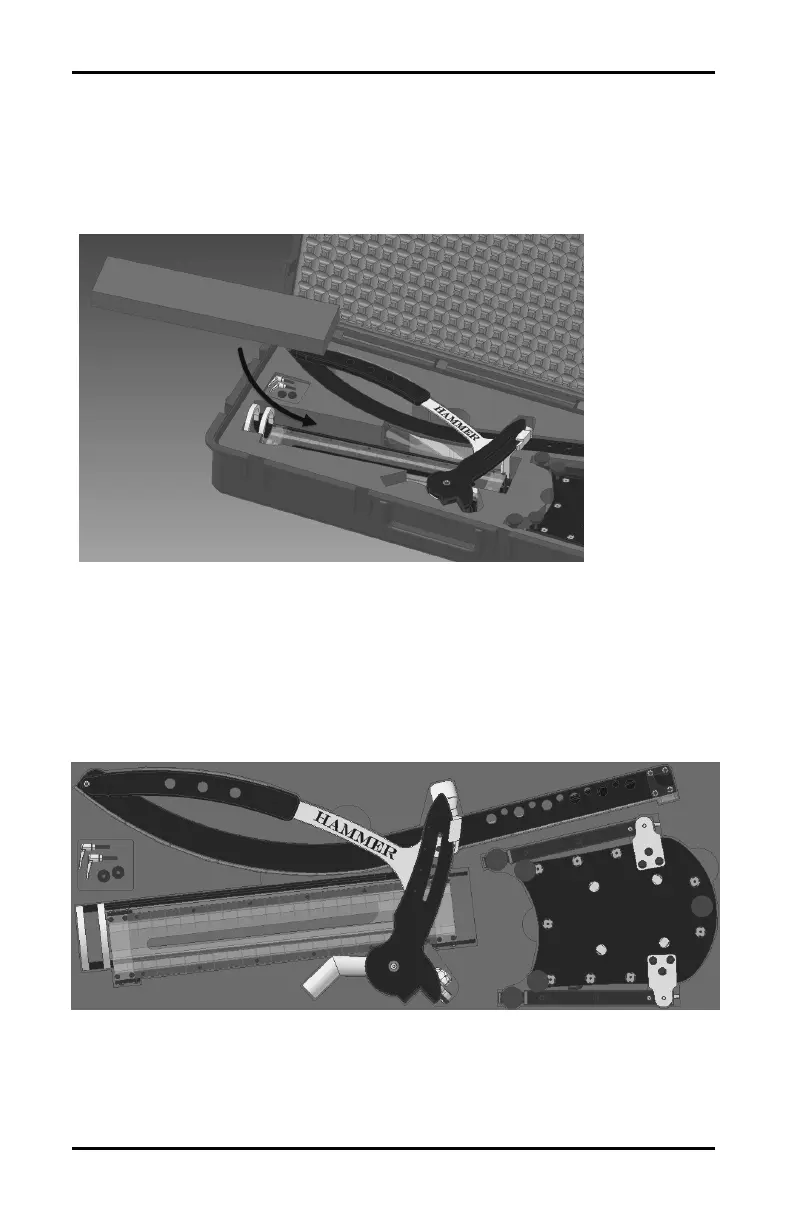 HAMMER

HAMMER