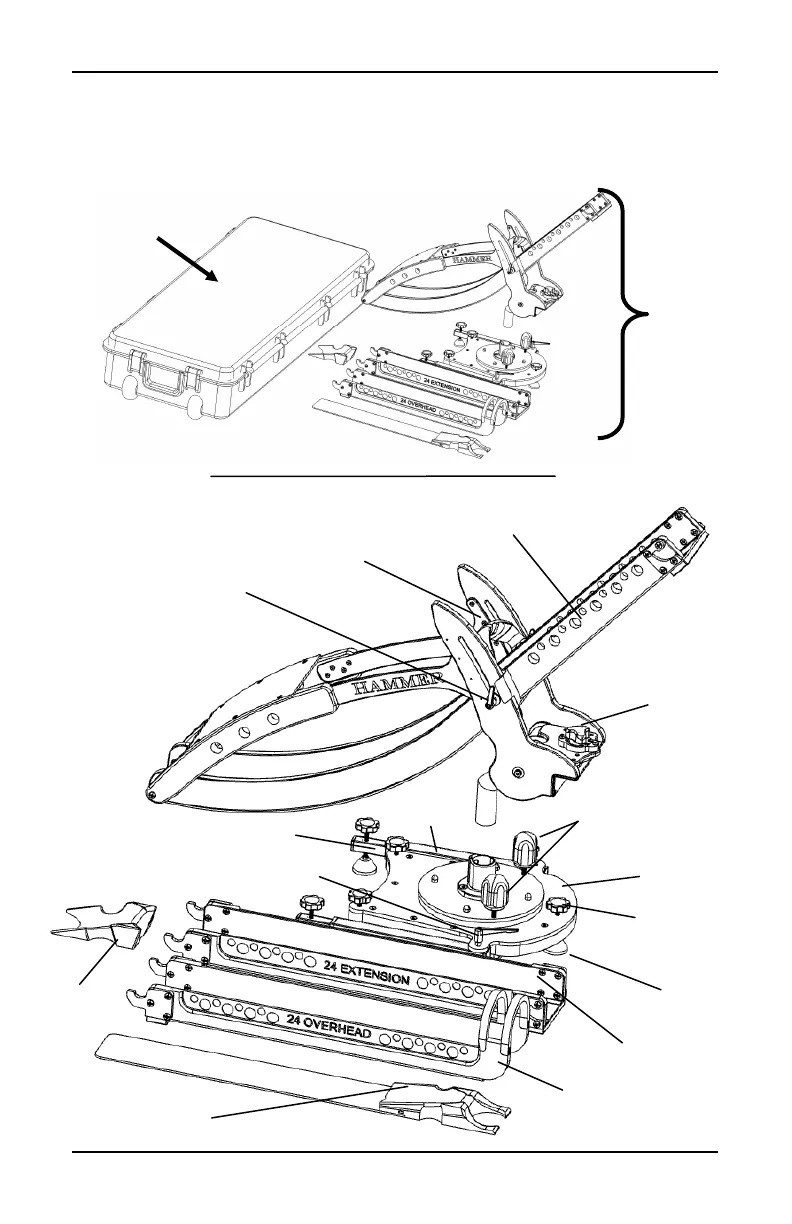 HAMMER

24 EXTENSION

24 OVERHEAD

HAMMER

24 EXTENSION

24 OVERHEAD