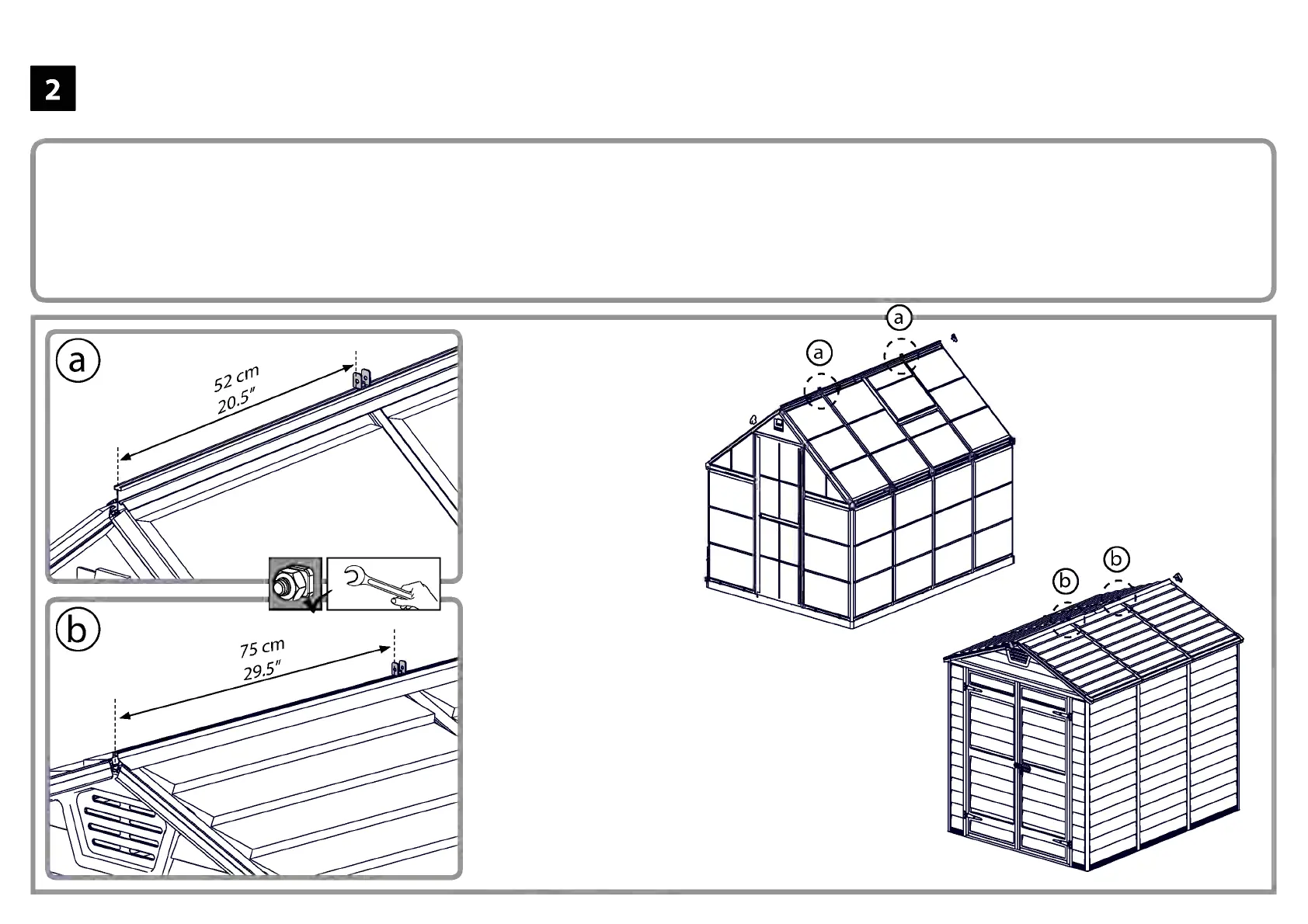 2

a

52 cm
20.5″

b

75 cm
29.5″

a

a

b

b