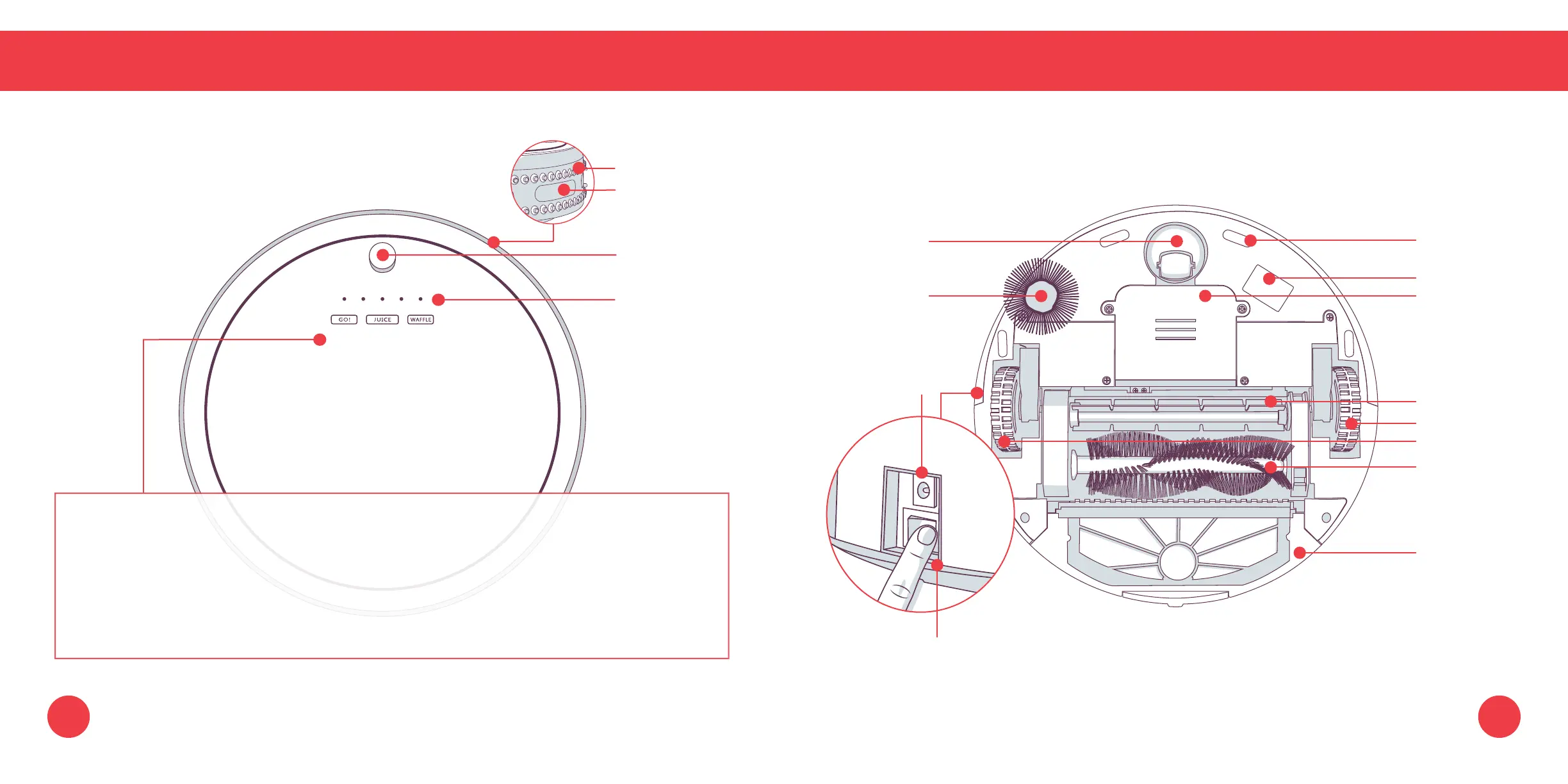 GO!
JUICE
WAFFLE