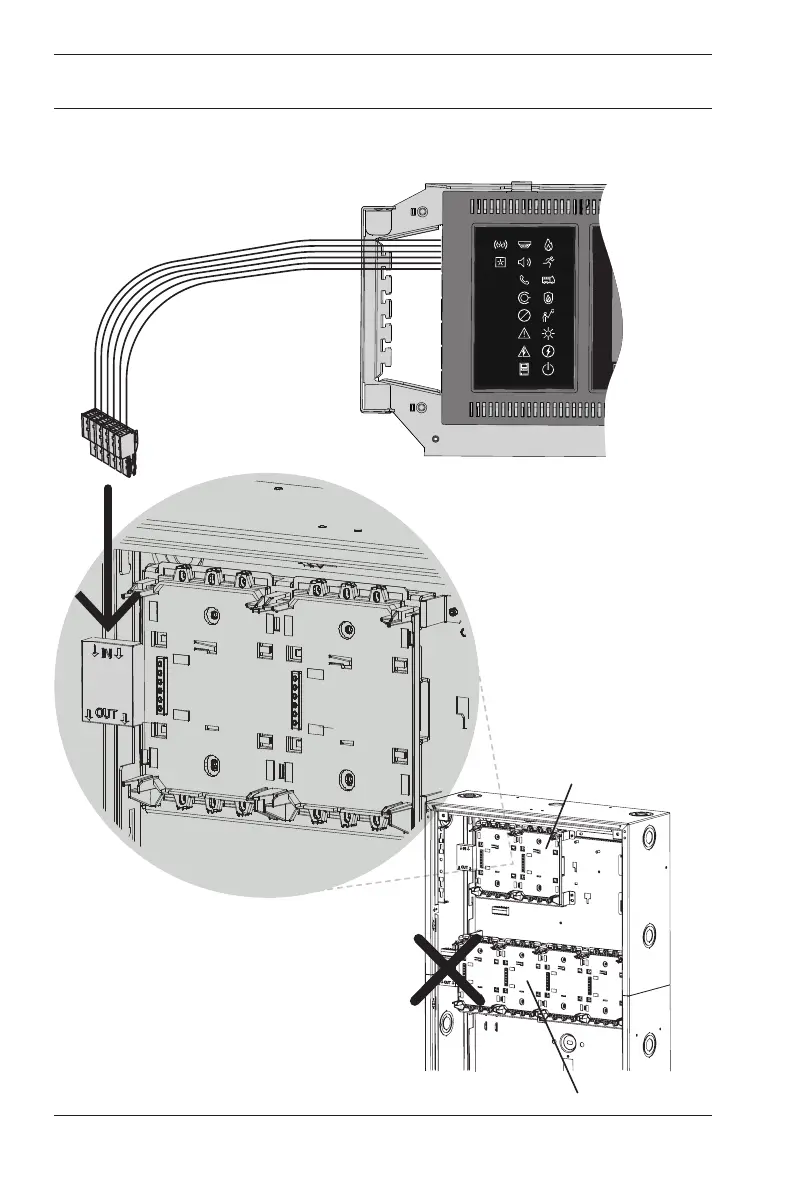 IN

OUT