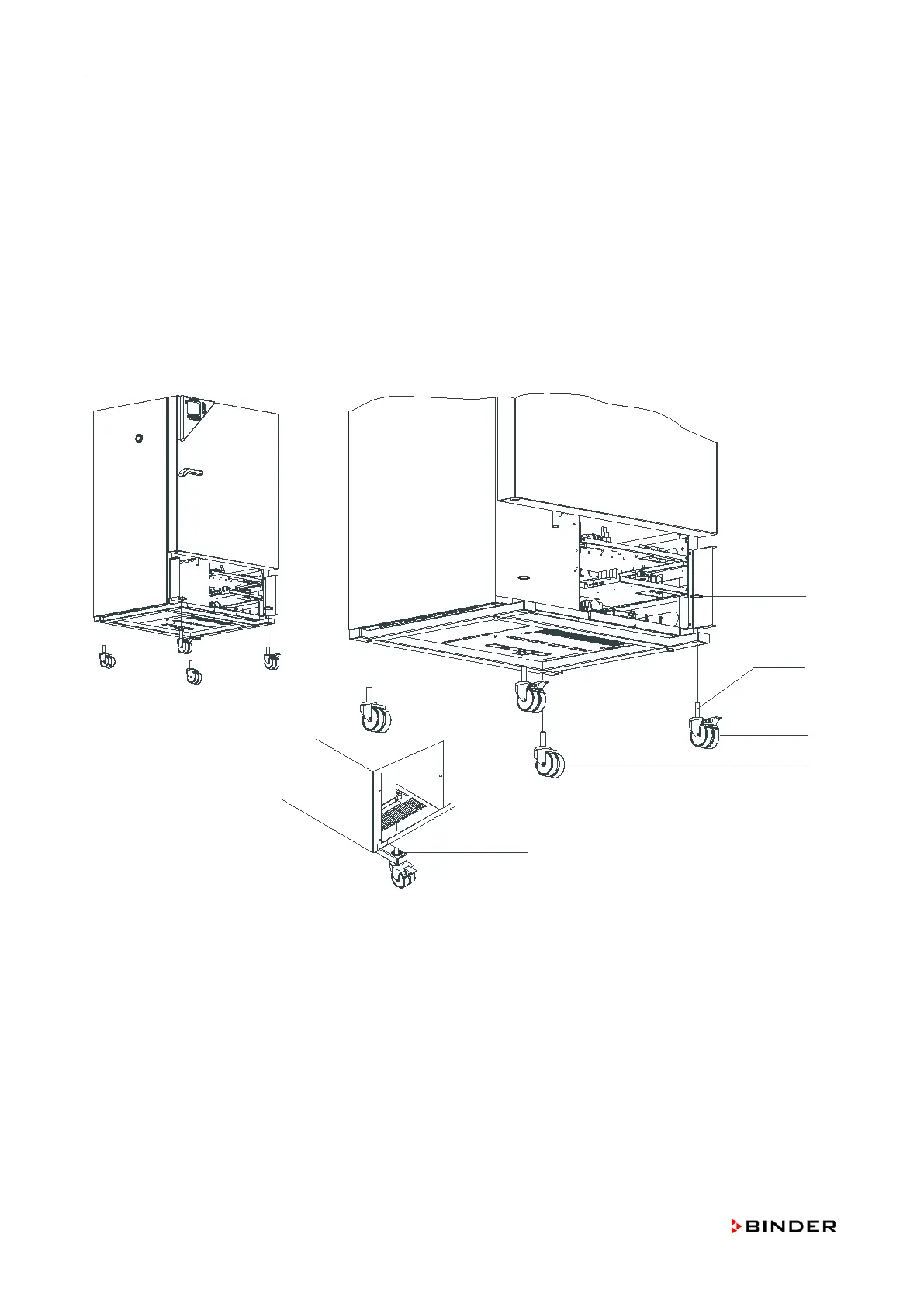 BINDER