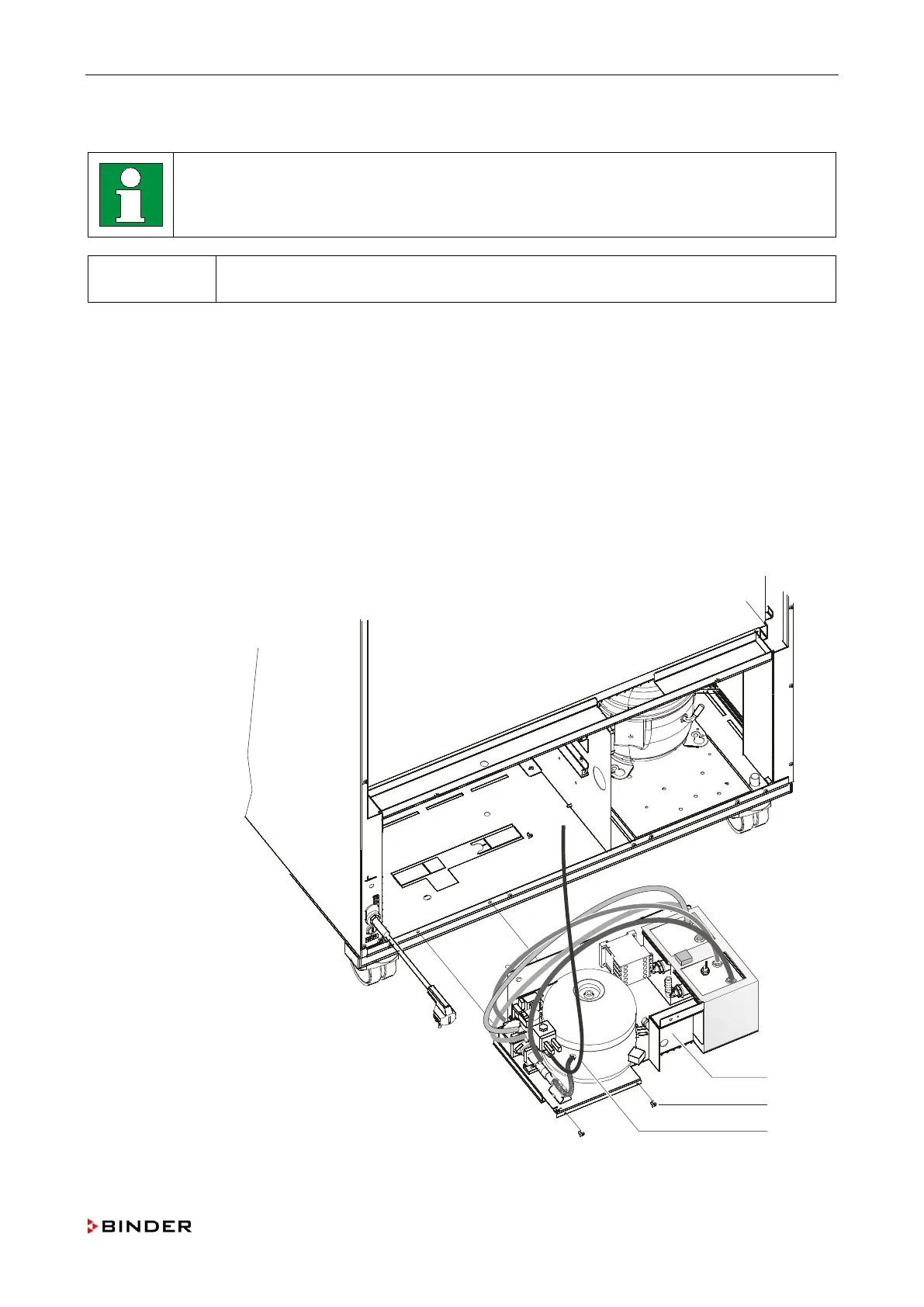 BINDER