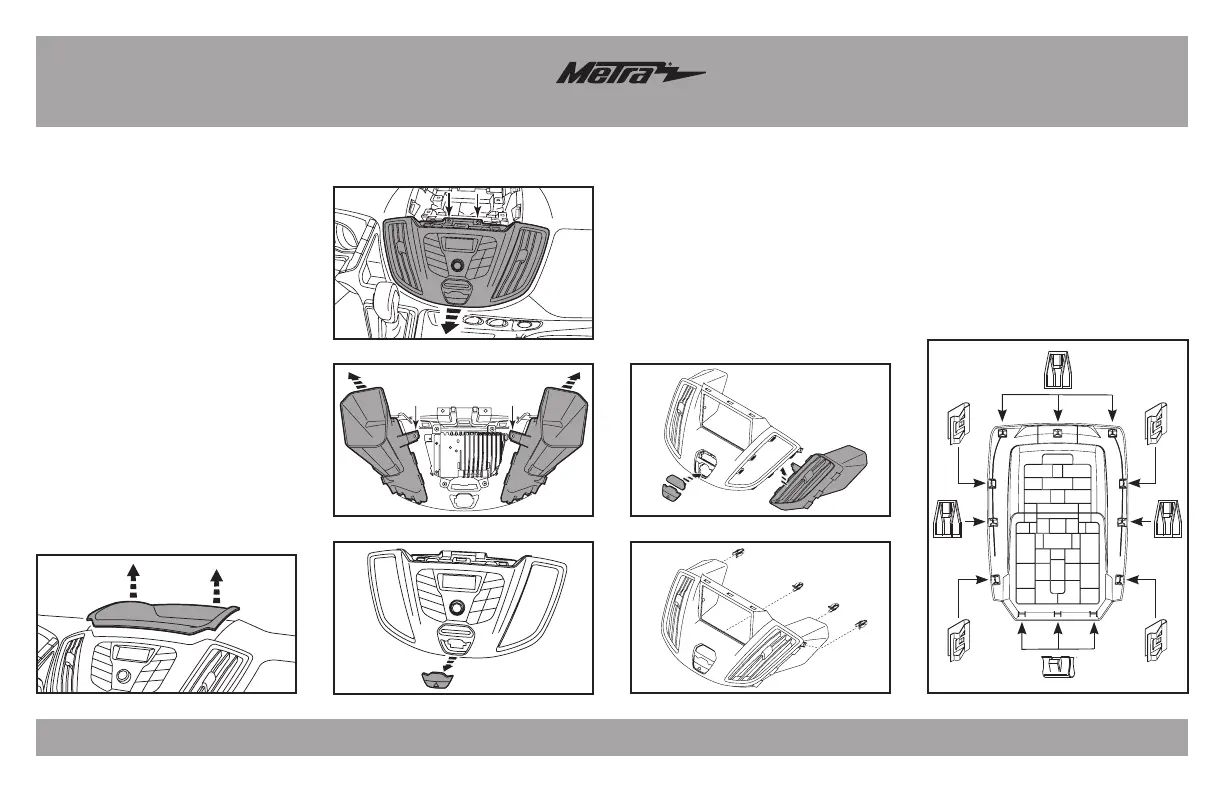 Metra