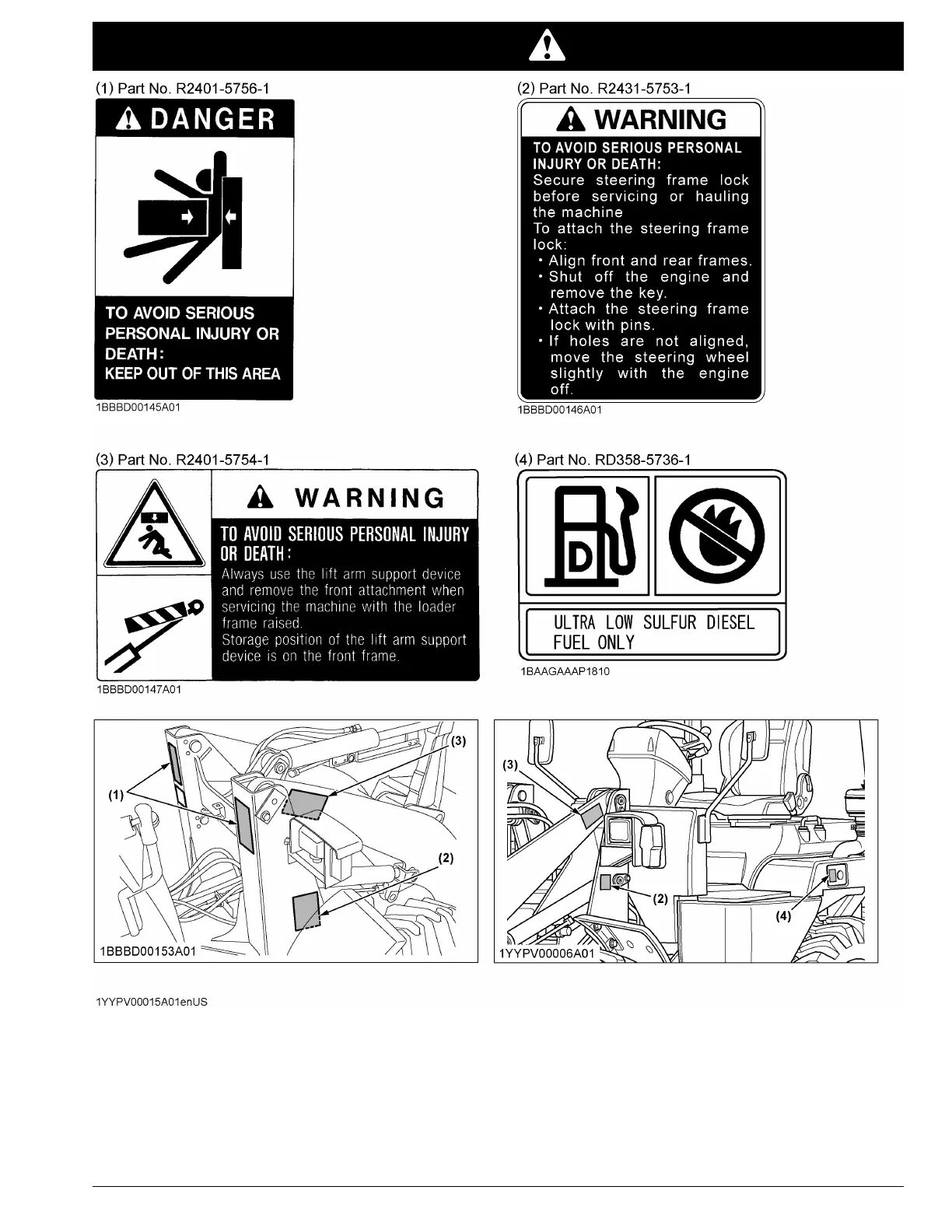 (1) Part No. R2401-5756-1

DANGER

TO AVOID SERIOUS PERSONAL INJURY OR DEATH:
KEEP OUT OF THIS AREA

1BBBD00145A01

(2) Part No. R2431-5753-1

WARNING

TO AVOID SERIOUS PERSONAL INJURY OR DEATH:
Secure steering frame lock before servicing or hauling the machine
To attach the steering frame lock:
• Align front and rear frames.
• Shut off the engine and remove the key.
• Attach the steering frame lock with pins.
• If holes are not aligned, move the steering wheel slightly with the engine off.

1BBBD00146A01

(3) Part No. R2401-5754-1

WARNING

TO AVOID SERIOUS PERSONAL INJURY OR DEATH:
Always use the lift arm support device and remove the front attachment when servicing the machine with the loader frame raised.
Storage position of the lift arm support device is on the front frame.

1BBBD00147A01

(4) Part No. RD358-5736-1

D

ULTRA LOW SULFUR DIESEL FUEL ONLY

1BAAGAAAP1810

(1)
(3)
(2)
1BBBD00153A01

(3)
(2)
(4)
1YYPV00006A01

1YYPV00015A01enUS