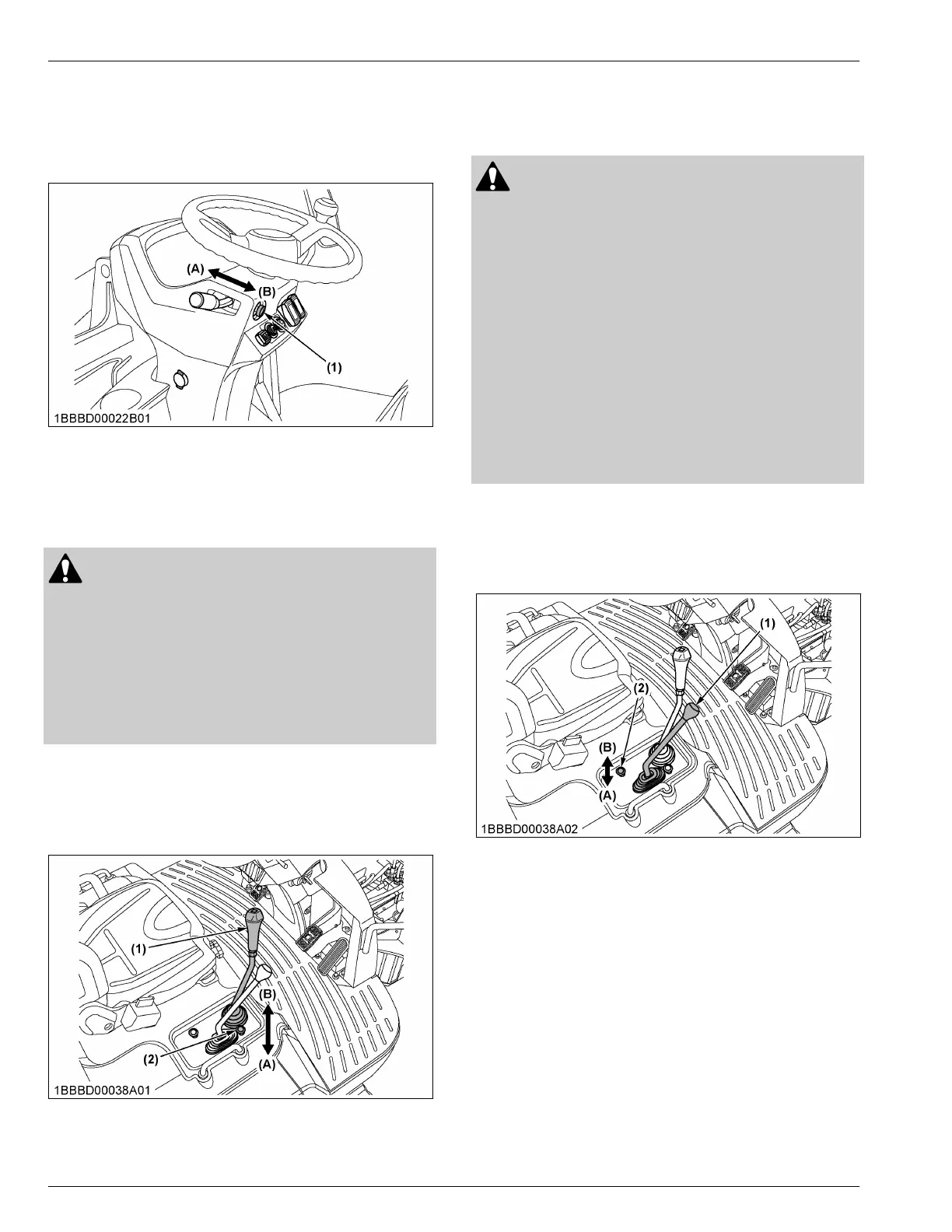 (A)
(B)
(1)
1BBBD00022B01

(1)
(B)
(2)
(A)
1BBBD00038A01

(1)
(2)
(B)
(A)
1BBBD00038A02