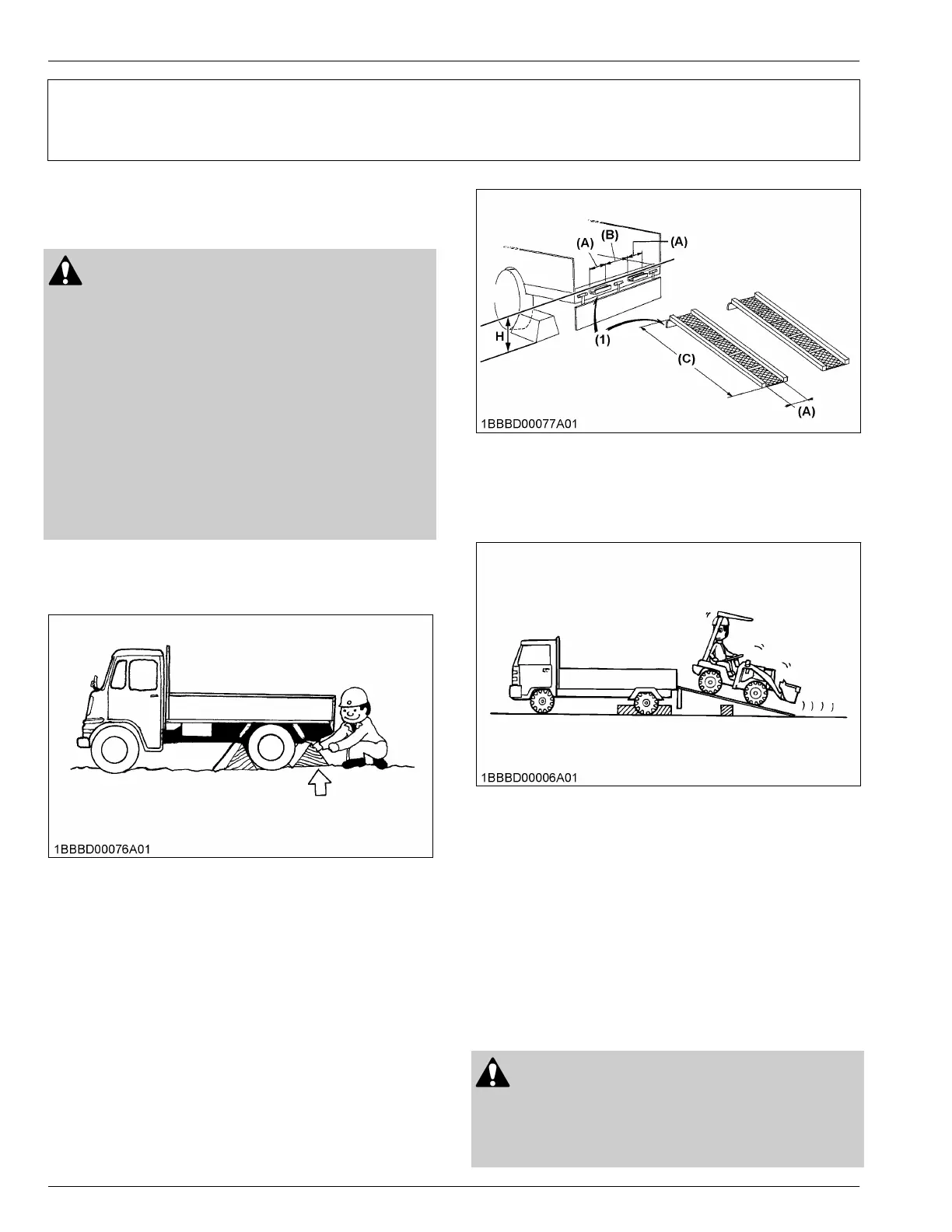 (A)
(B)
(A)
H
(1)
(C)
(A)
1BBBD00077A01

1BBBD00006A01

1BBBD00076A01