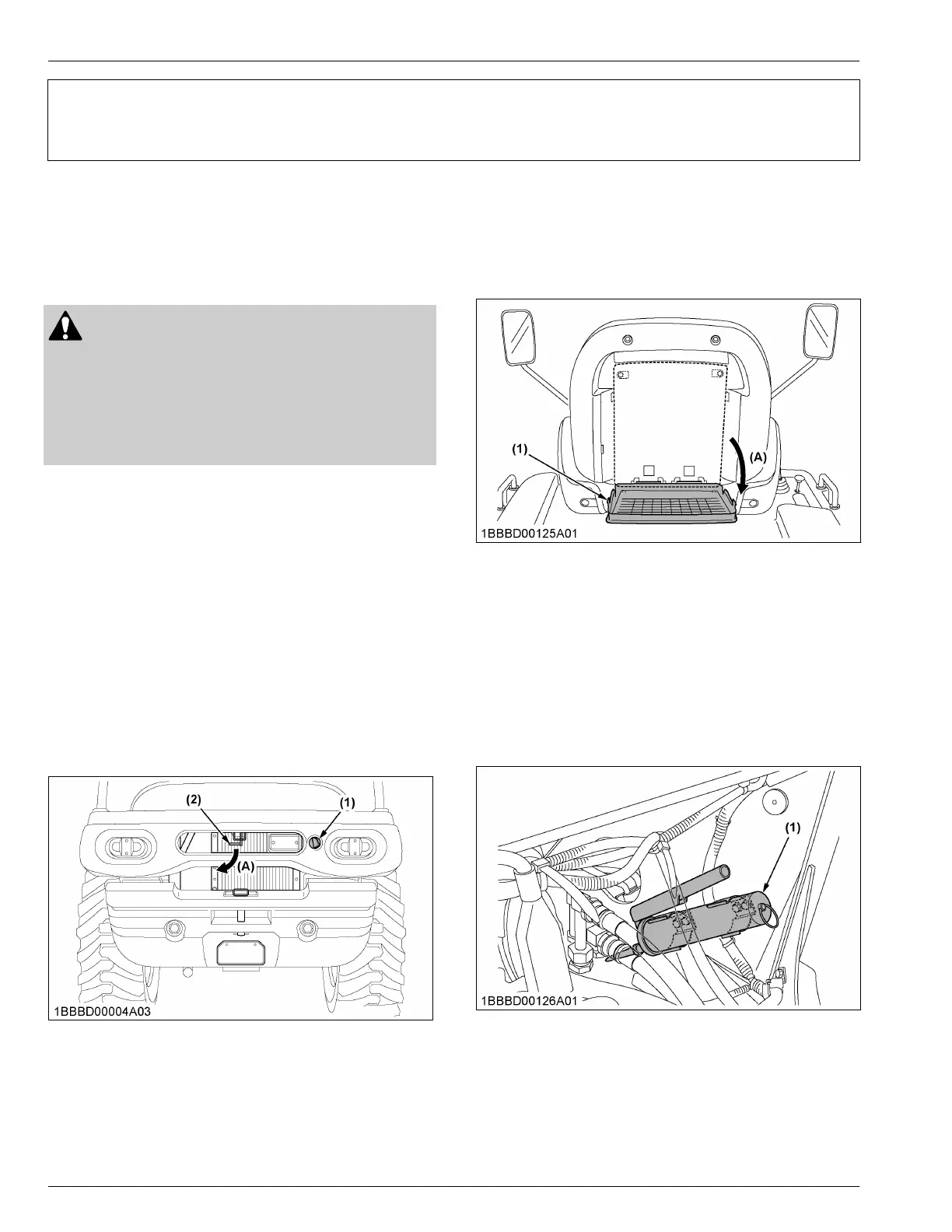 (1)
(A)
1BBBD00125A01

(2)
(1)
(A)
1BBBD00004A03

(1)
1BBBD00126A01