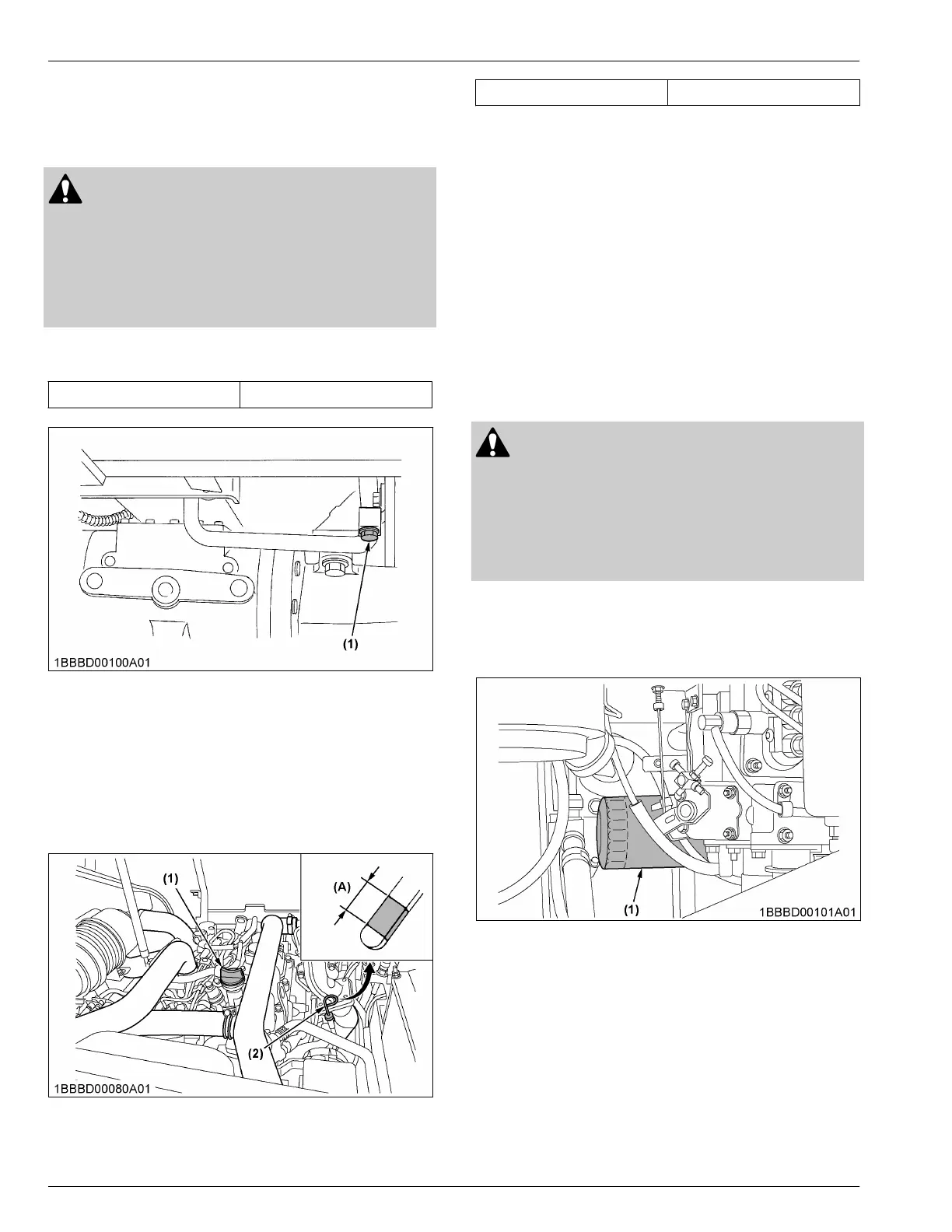 (1)

1BBBD00100A01

(1)

(A)

(2)

1BBBD00080A01

(1)

1BBBD00101A01