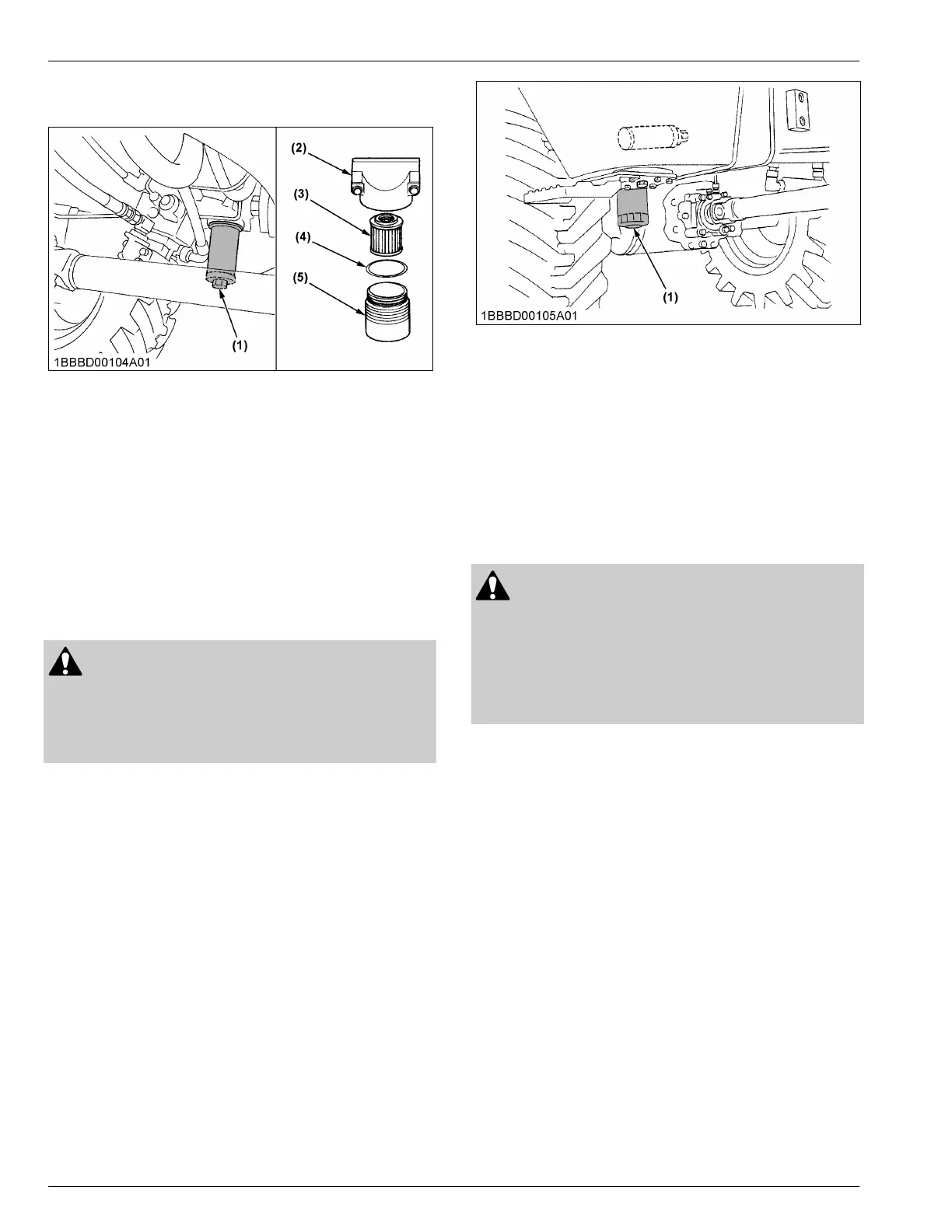 (2)
(3)
(4)
(5)
(1)
1BBBD00104A01

(1)
1BBBD00105A01