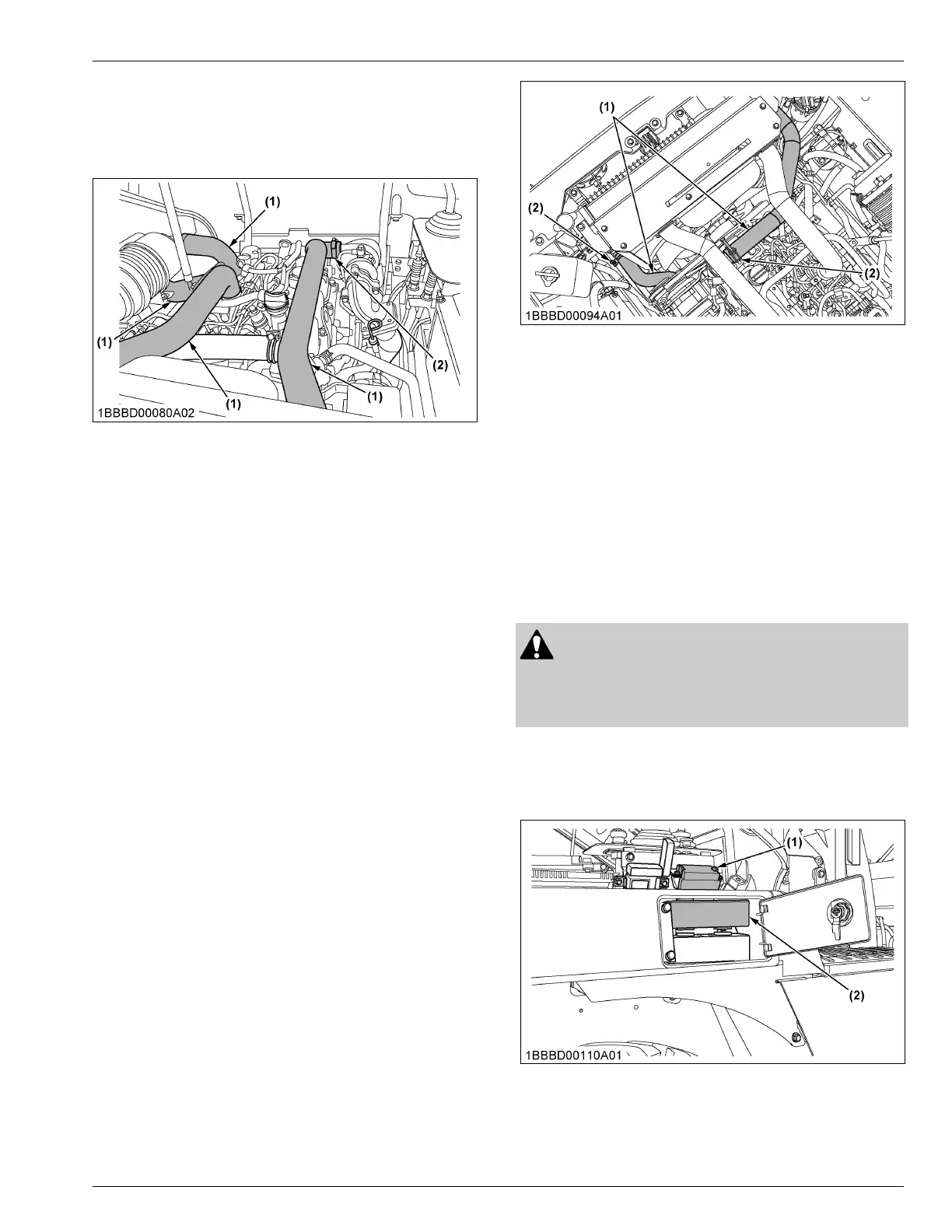 (1)
(1)
(1)
(1)
(2)
1BBBD00080A02

(1)
(2)
(2)
1BBBD00094A01

(1)
(2)
1BBBD00110A01