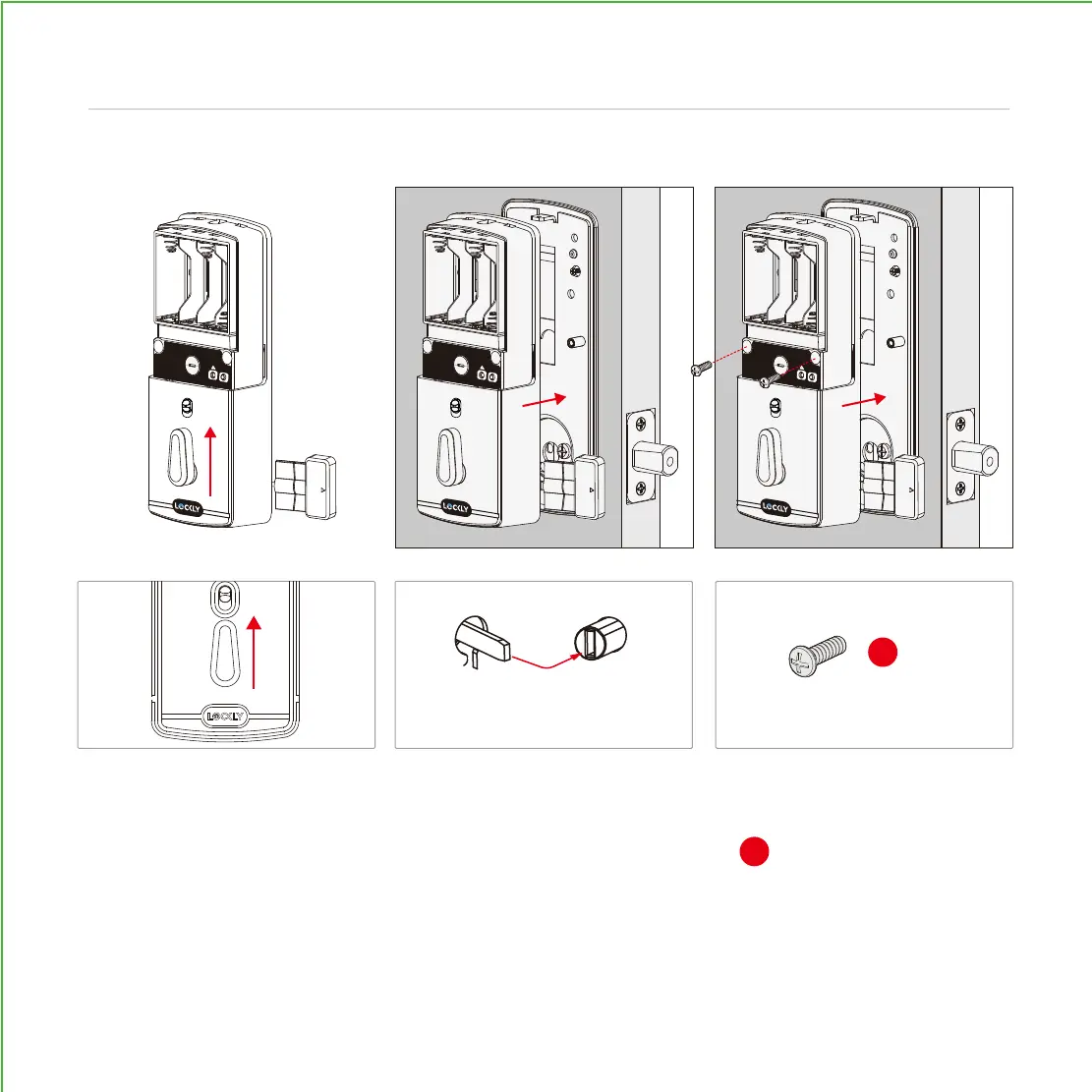 LOCKLY

LOCKLY

LOCKLY

LOCKLY