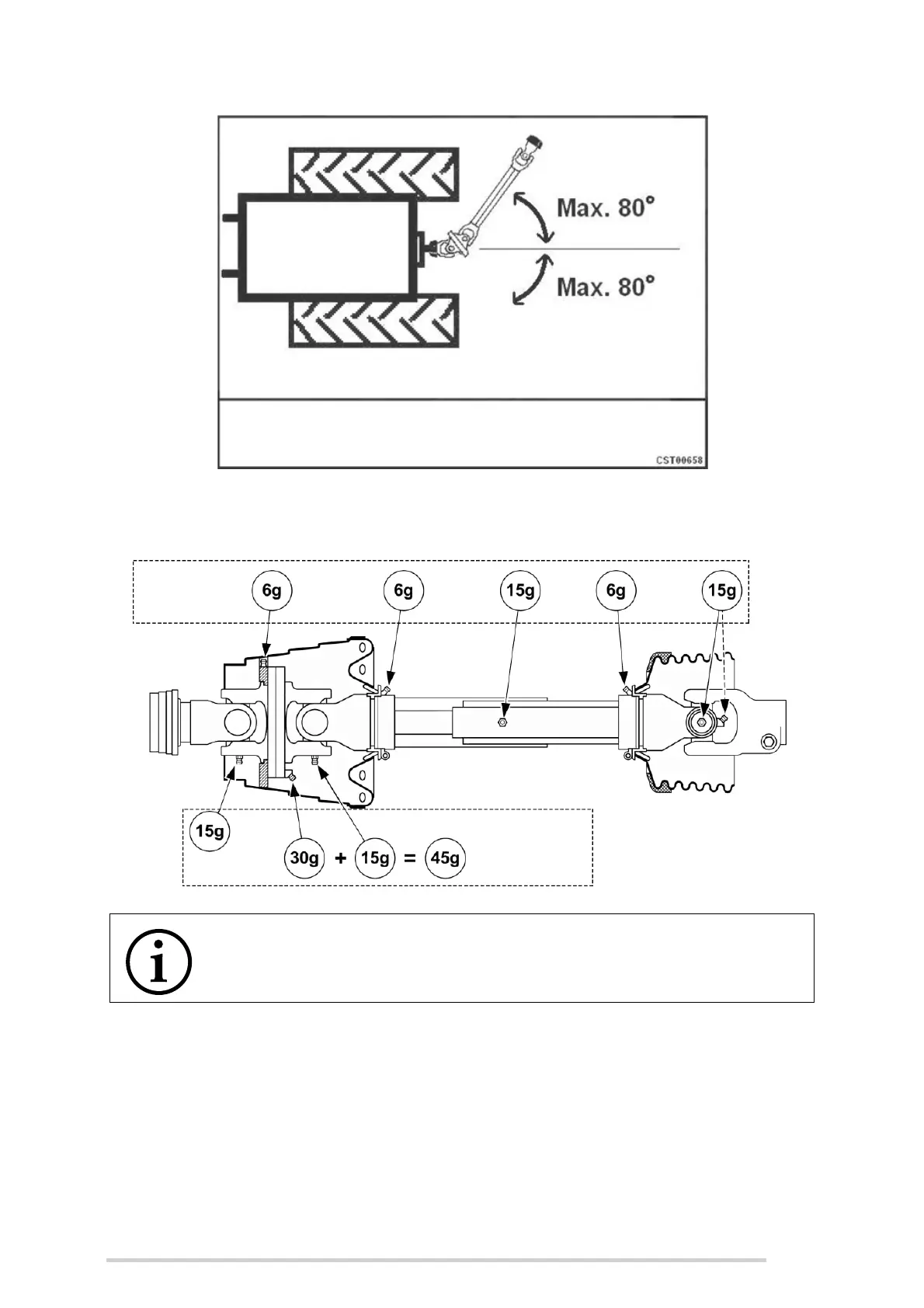 Max. 80°

Max. 80°

CST00658

6g

6g

15g

6g

15g

15g

30g + 15g = 45g