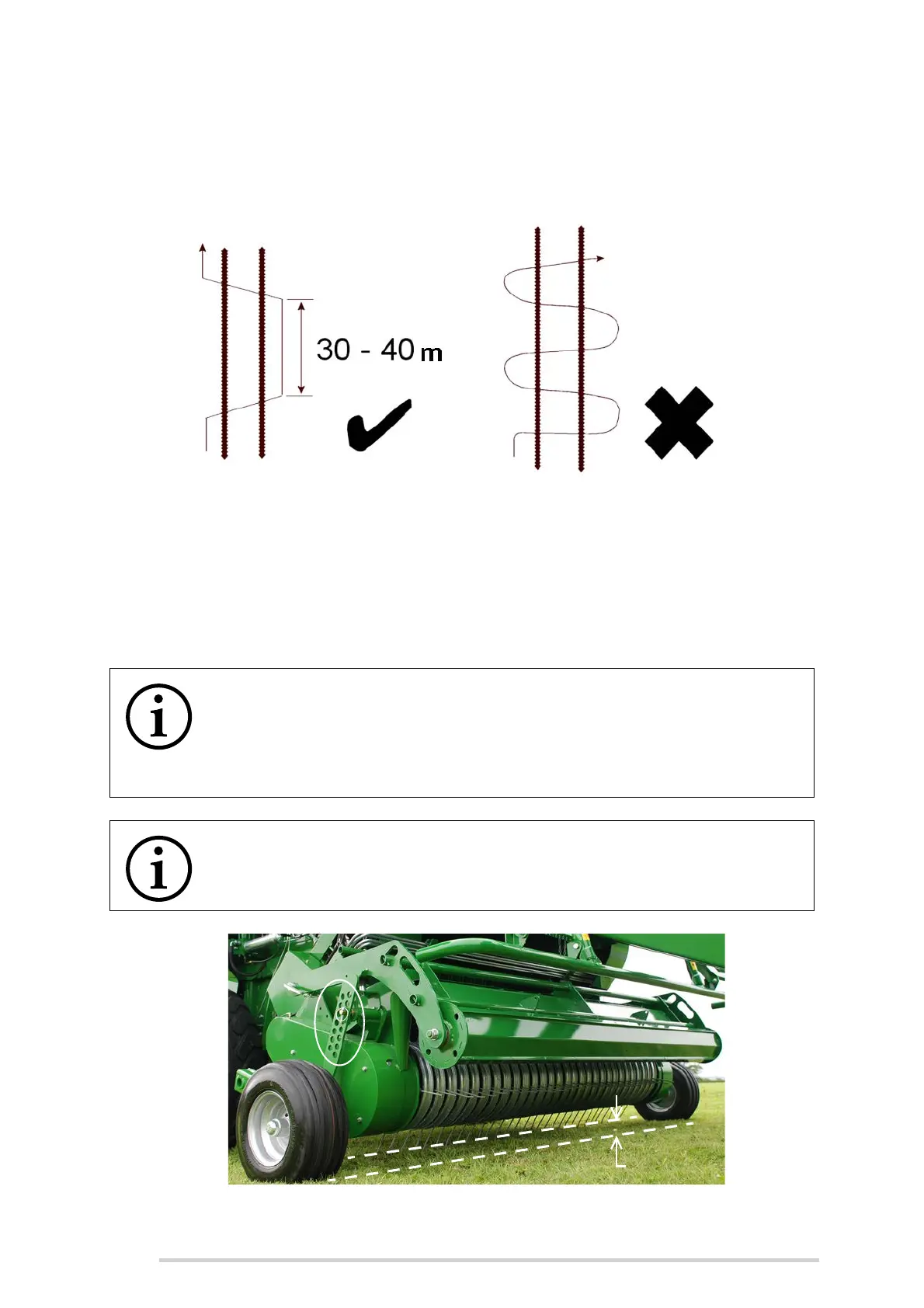 30 - 40 m