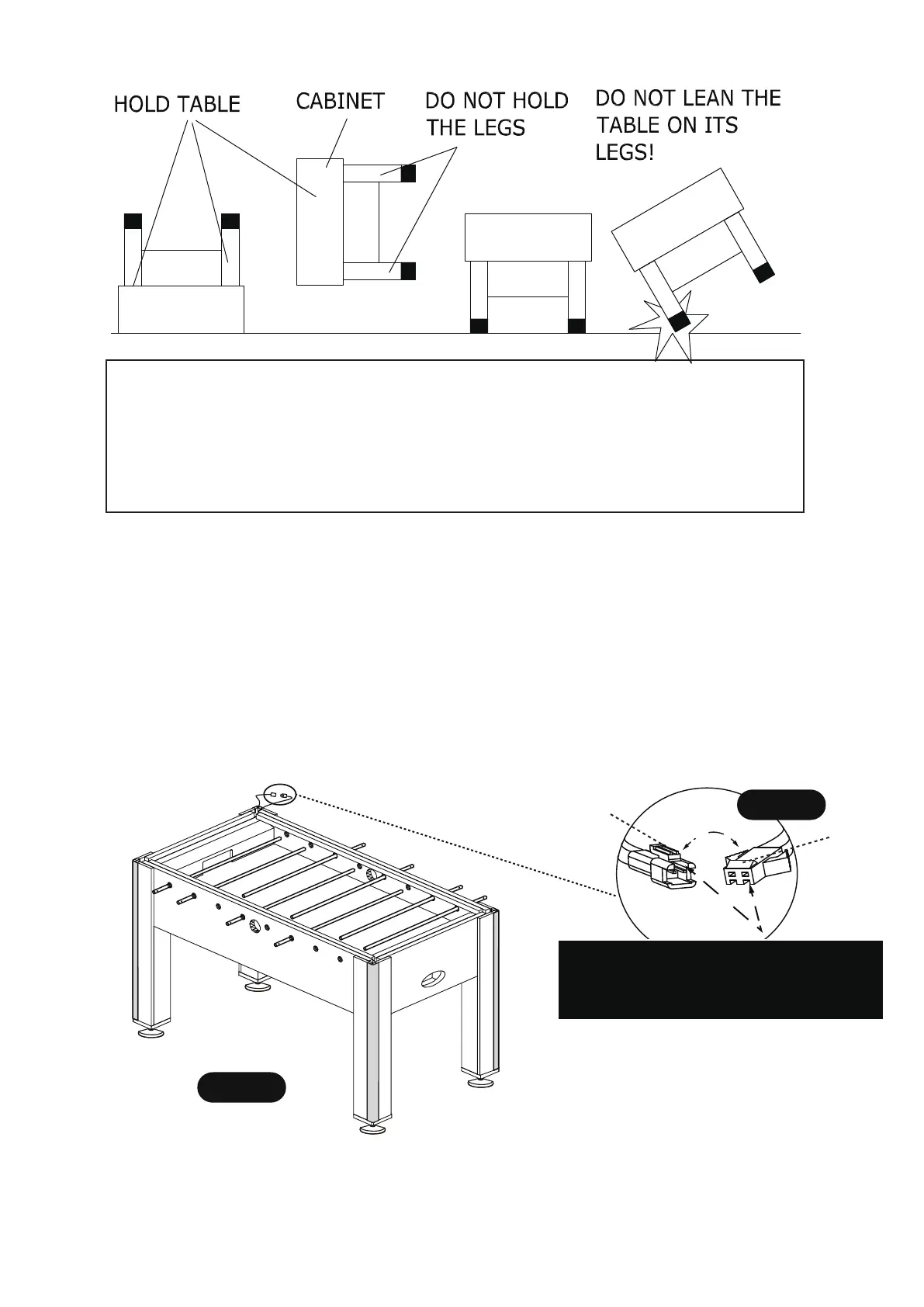 HOLD TABLE

CABINET

DO NOT HOLD THE LEGS

DO NOT LEAN THE TABLE ON ITS LEGS!