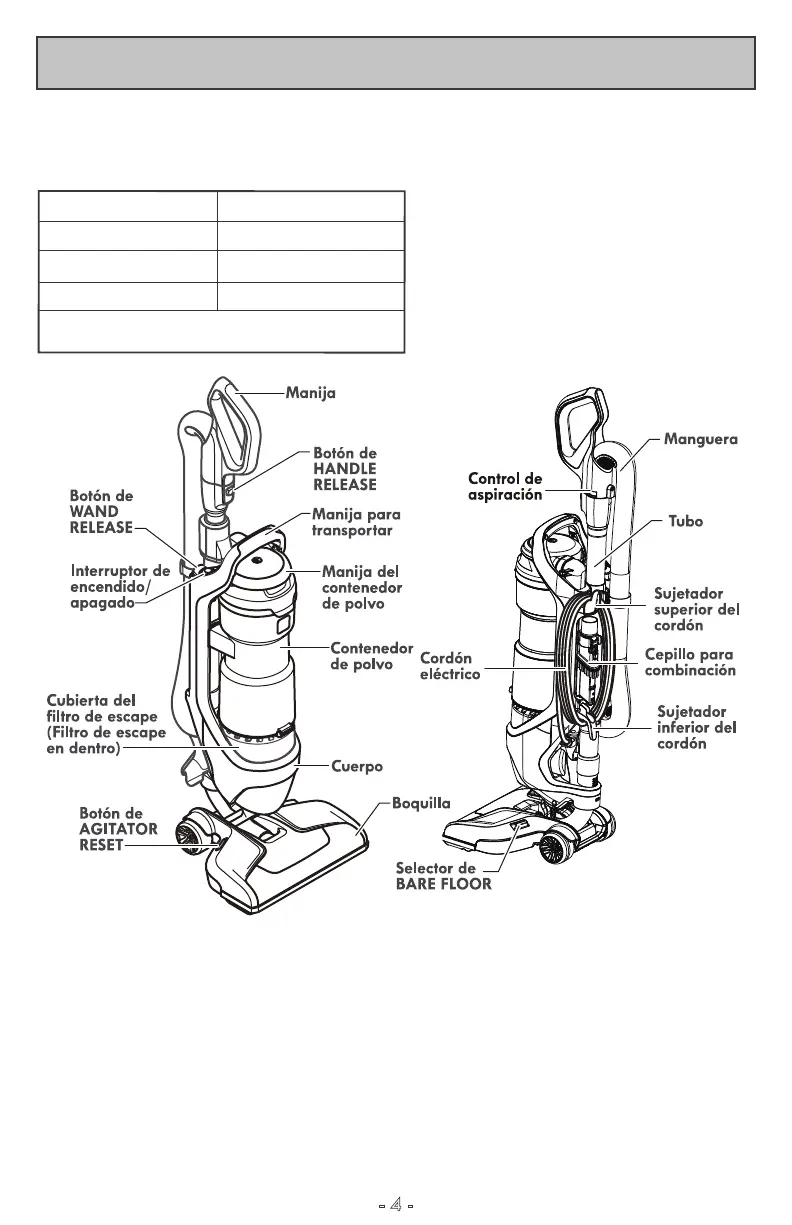 Manija

Botón de HANDLE RELEASE

Botón de WAND RELEASE

Manija para transportar

Interruptor de encendido/ apagado

Manija del contenedor de polvo

Contenedor de polvo

Cubierta del filtro de escape (Filtro de escape en dentro)

Cuerpo

Botón de AGITATOR RESET

Boquilla

Manguera

Control de aspiración

Tubo

Sujetador superior del cordón

Cordón eléctrico

Cepillo para combinación

Sujetador inferior del cordón

Selector de BARE FLOOR

- 4 -