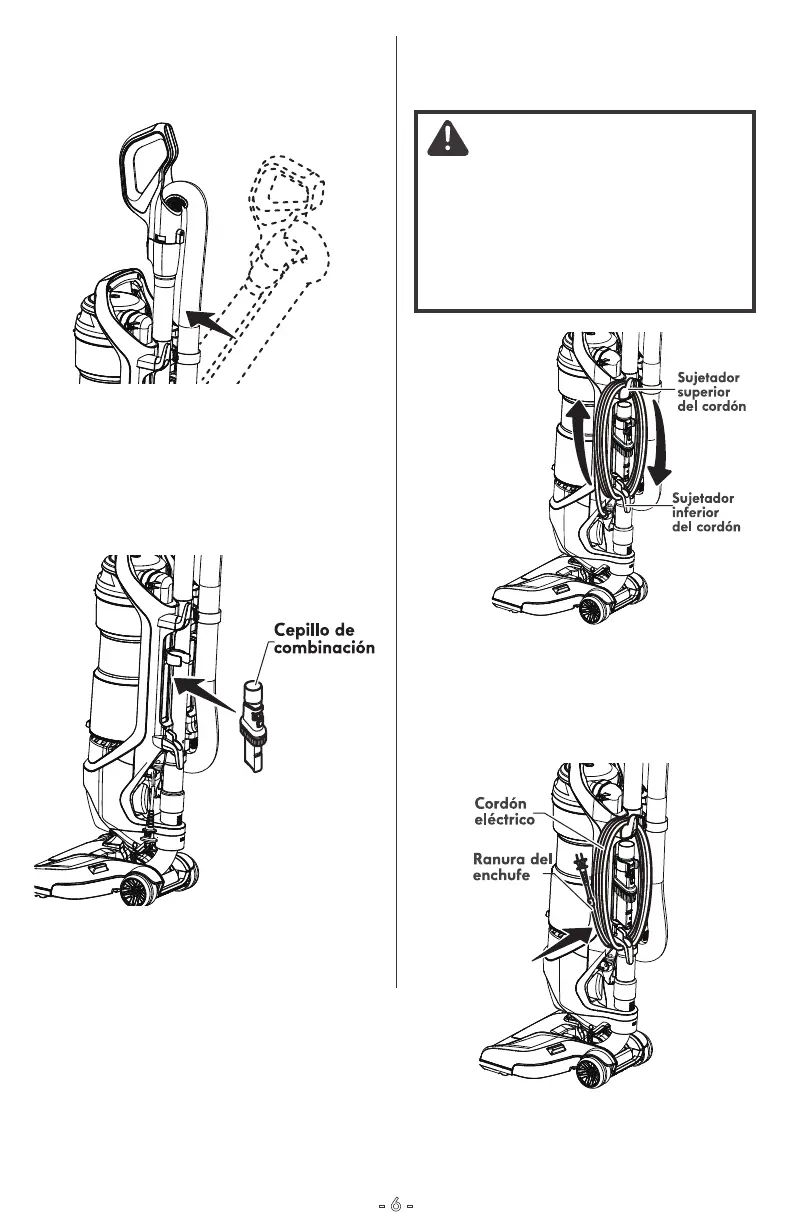 Cepillo de combinación

Sujetador superior del cordón

Sujetador inferior del cordón

Cordón eléctrico

Ranura del enchufe

- 6 -