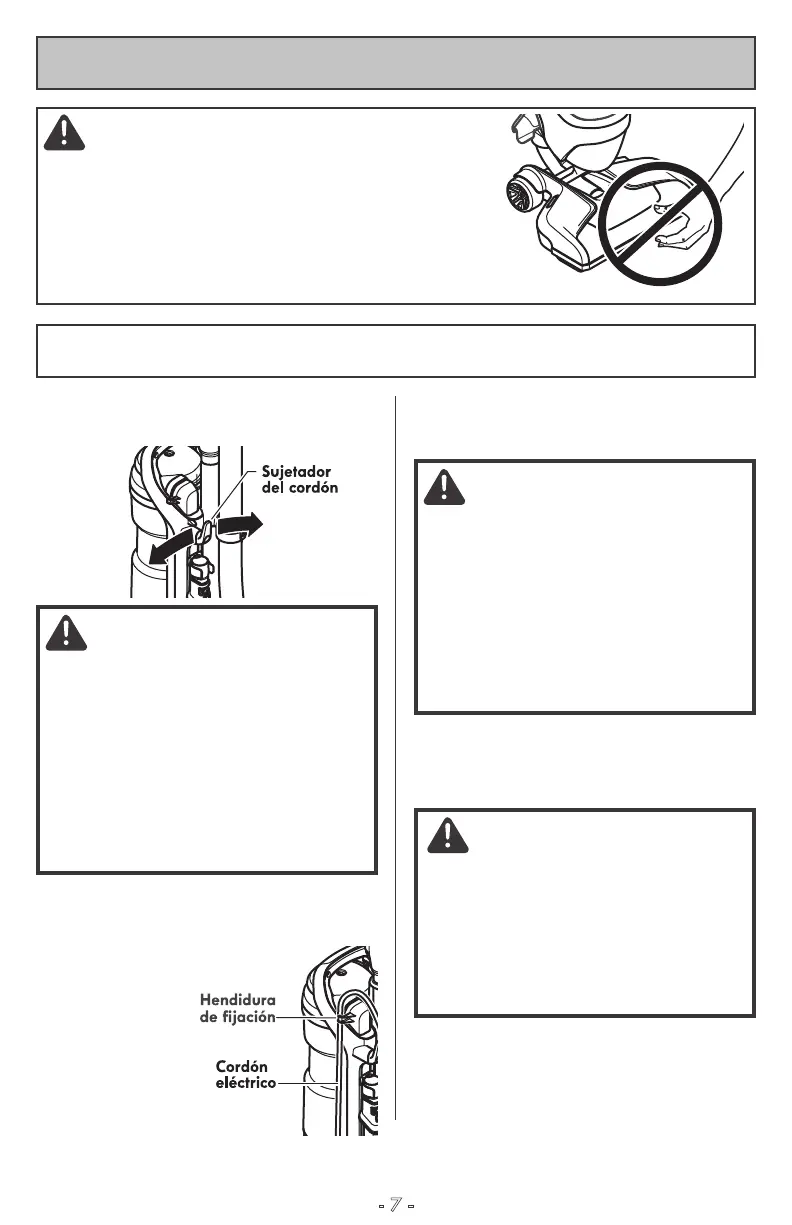 Sujetador del cordón

Hendidura de fijación

Cordón eléctrico

- 7 -