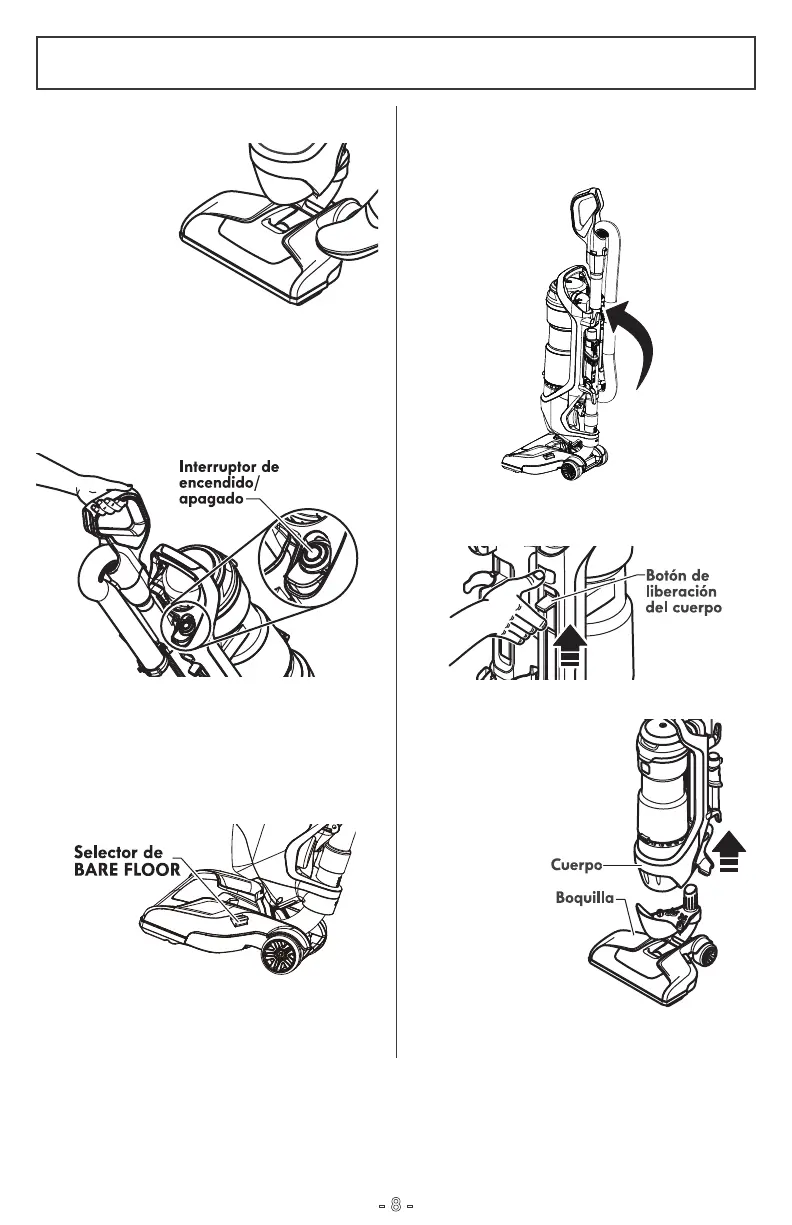 Interruptor de encendido/ apagado

Selector de BARE FLOOR

Botón de liberación del cuerpo

Cuerpo

Boquilla

- 8 -