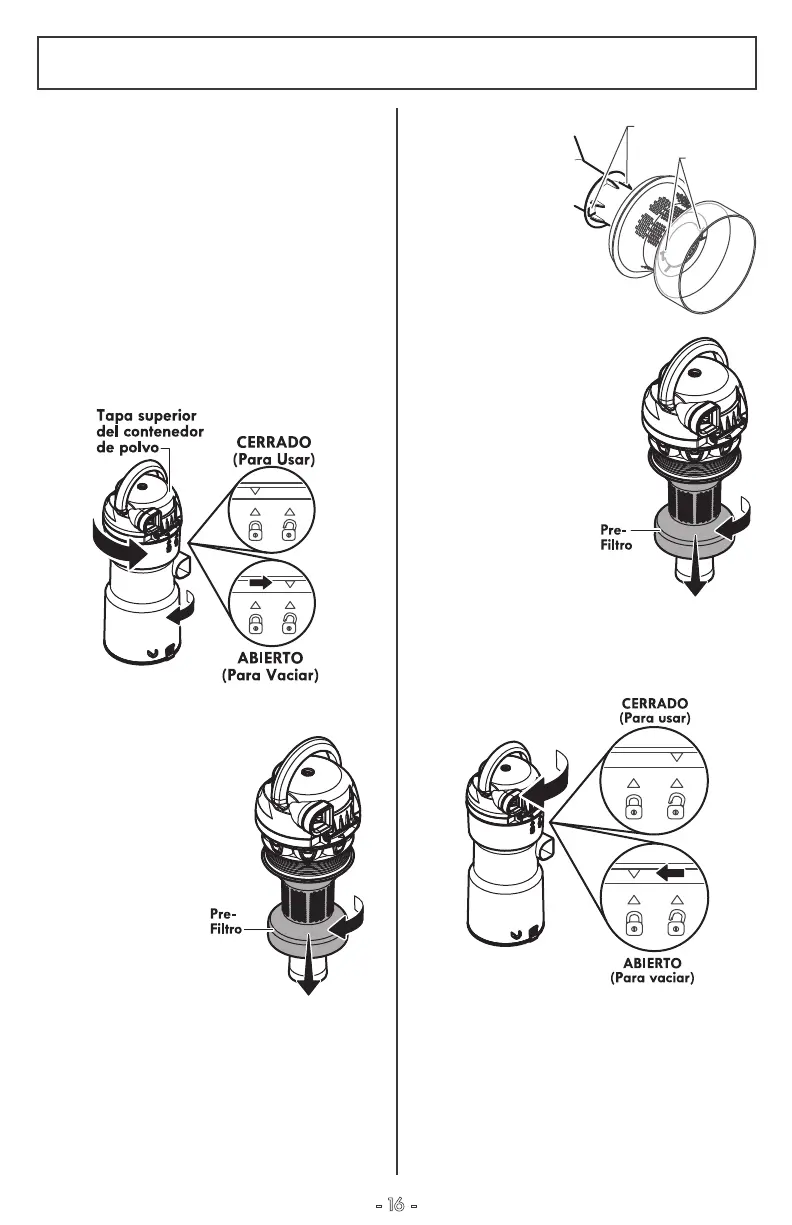 Tapa superior del contenedor de polvo

CERRADO (Para Usar)

ABIERTO (Para Vaciar)

Pre-Filtro

Pre-Filtro

CERRADO (Para usar)

ABIERTO (Para vaciar)

- 16 -