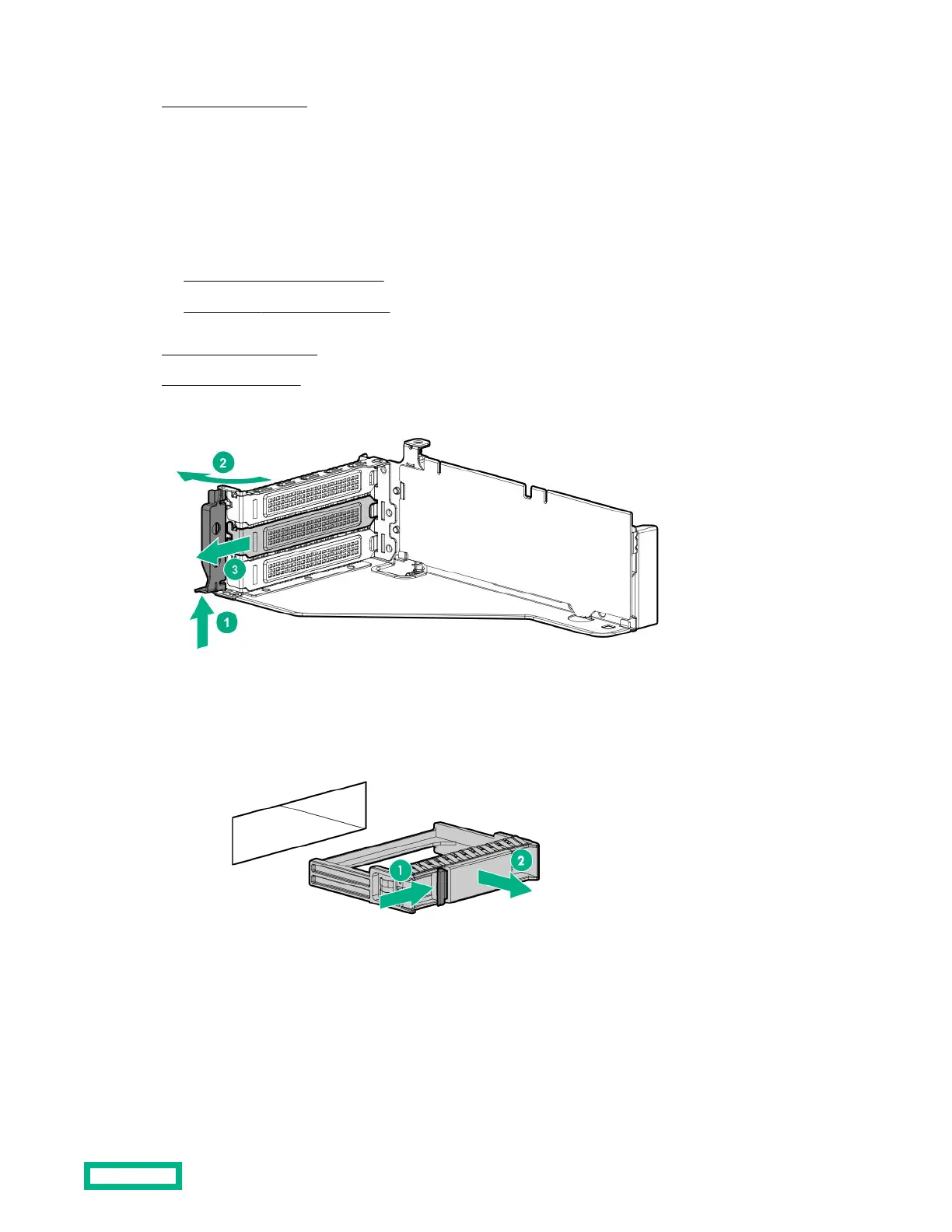 2

3

1

1

2