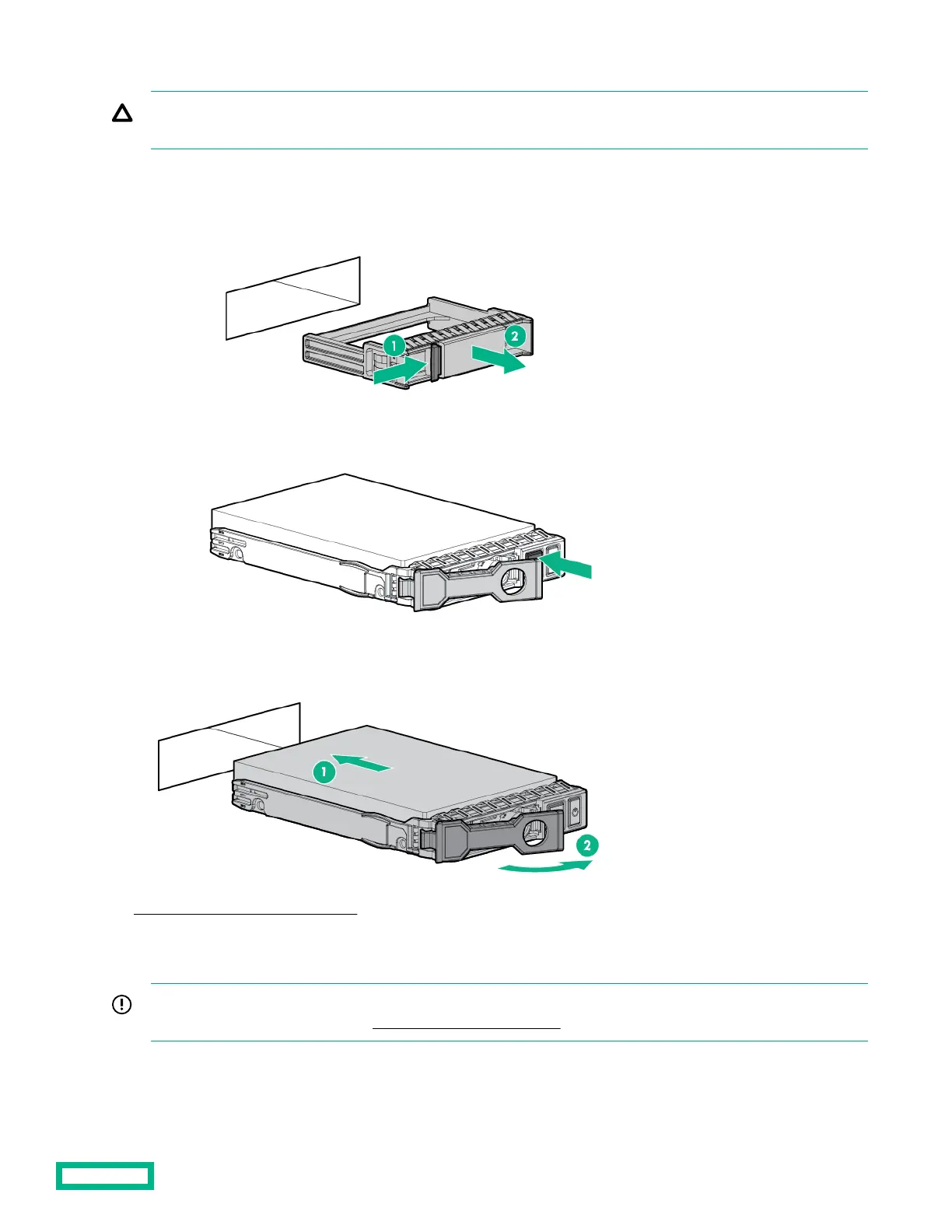 1

2

1

2