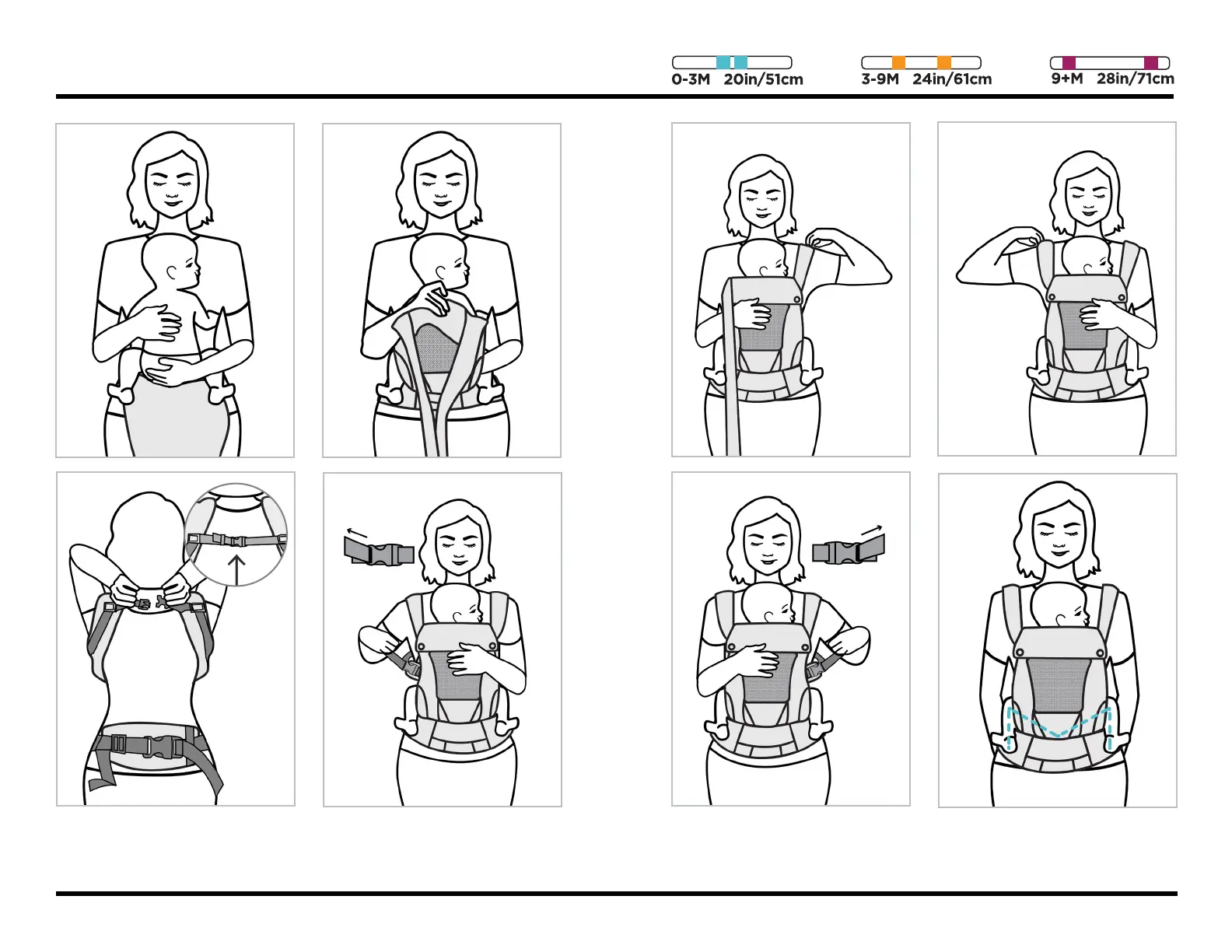 0-3M 20in/51cm

3-9M 24in/61cm

9+M 28in/71cm