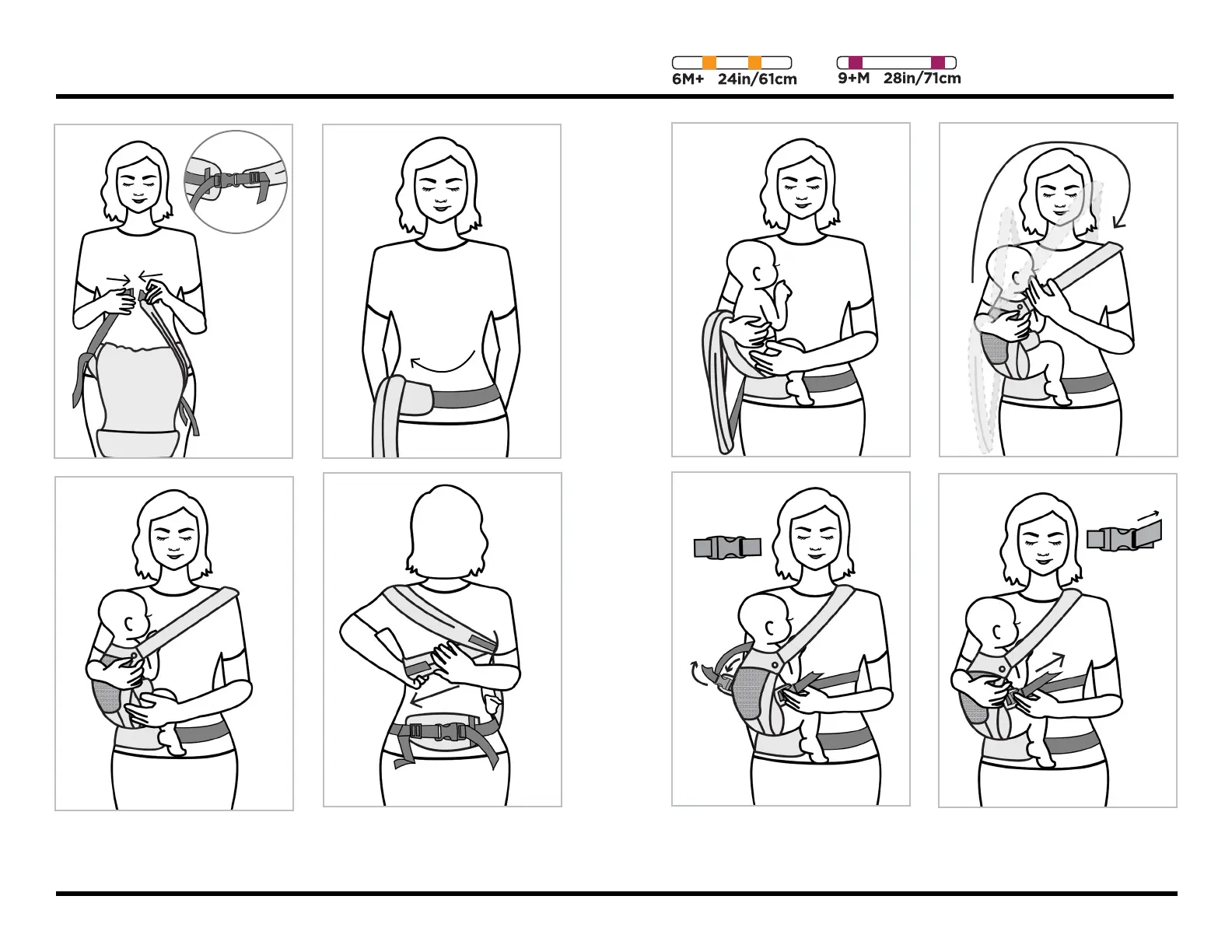 6M+ 24in/61cm

9+M 28in/71cm