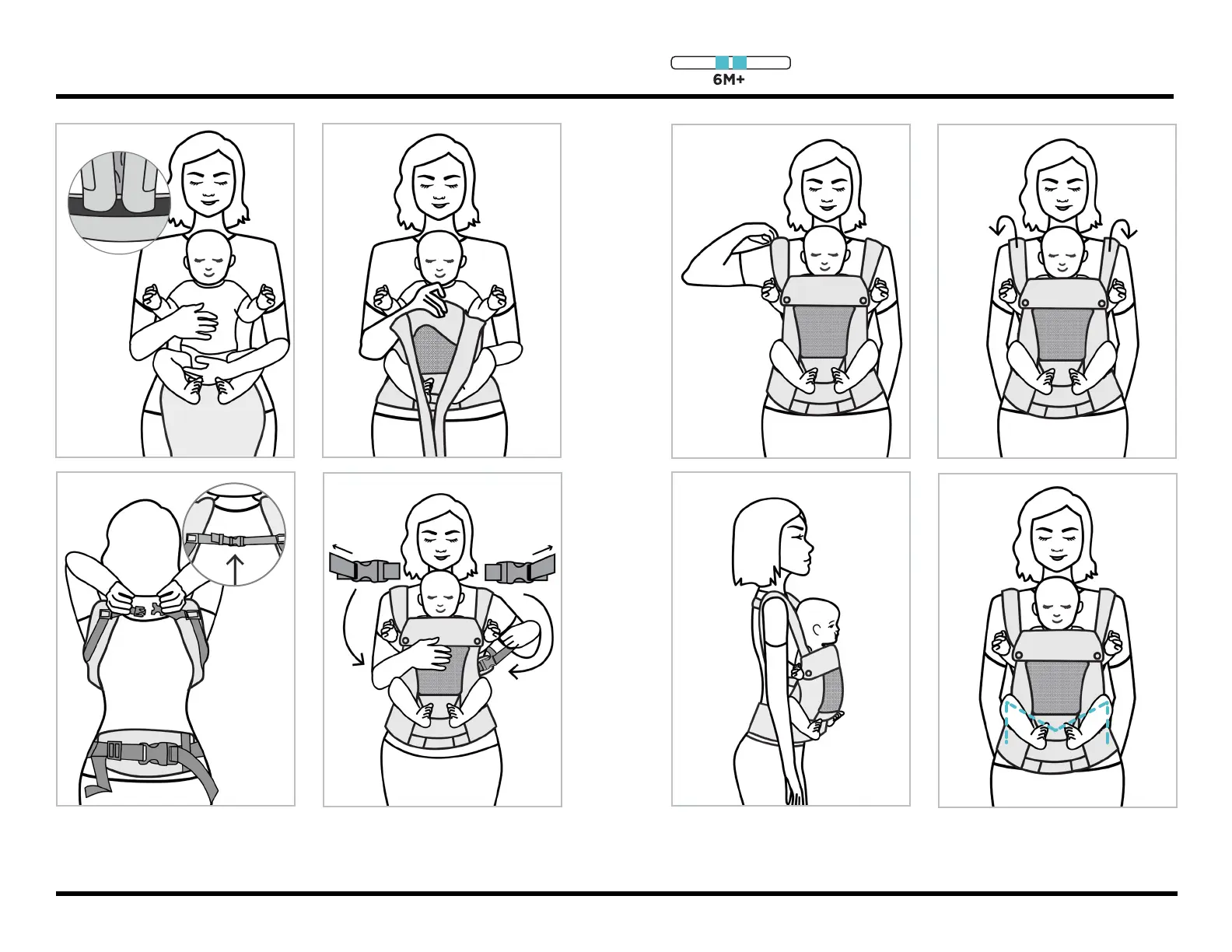 6M+