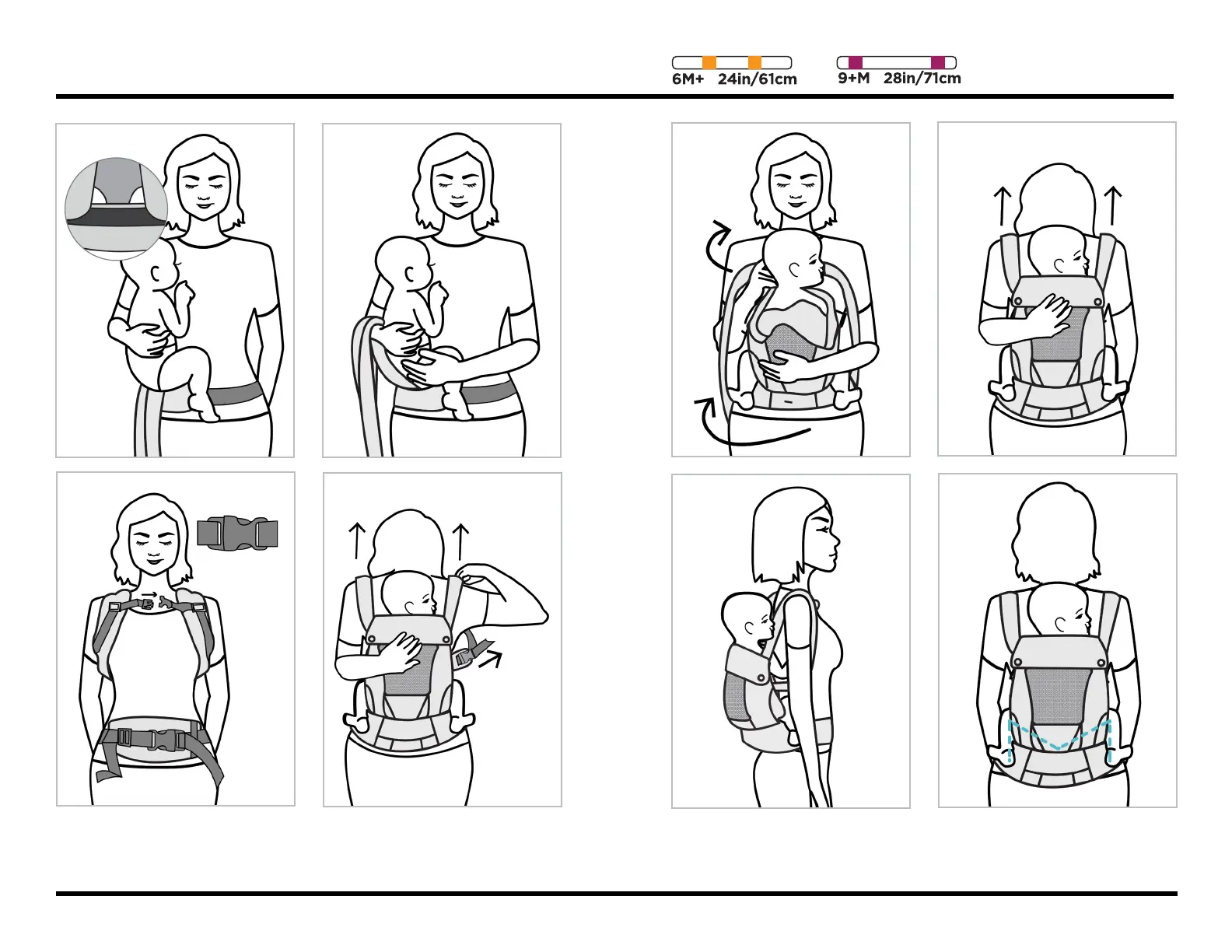 6M+ 24in/61cm

9+M 28in/71cm