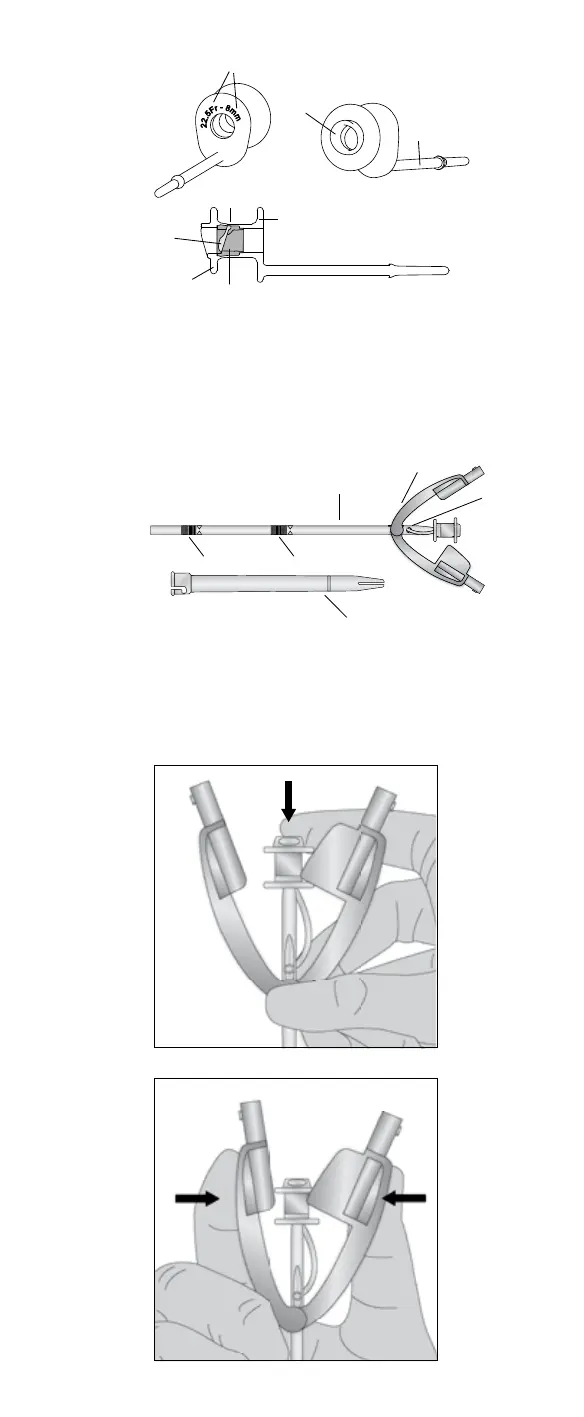 22.5Fr - 8mm