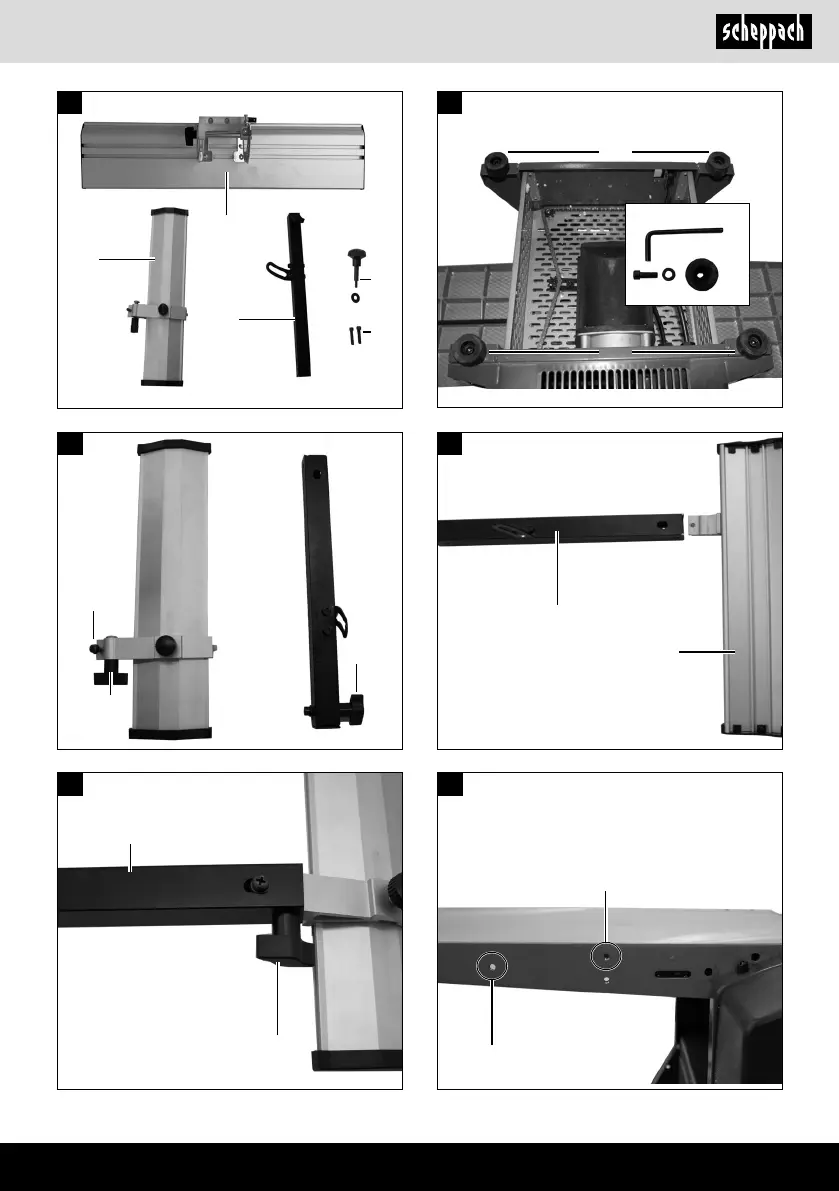 scheppach