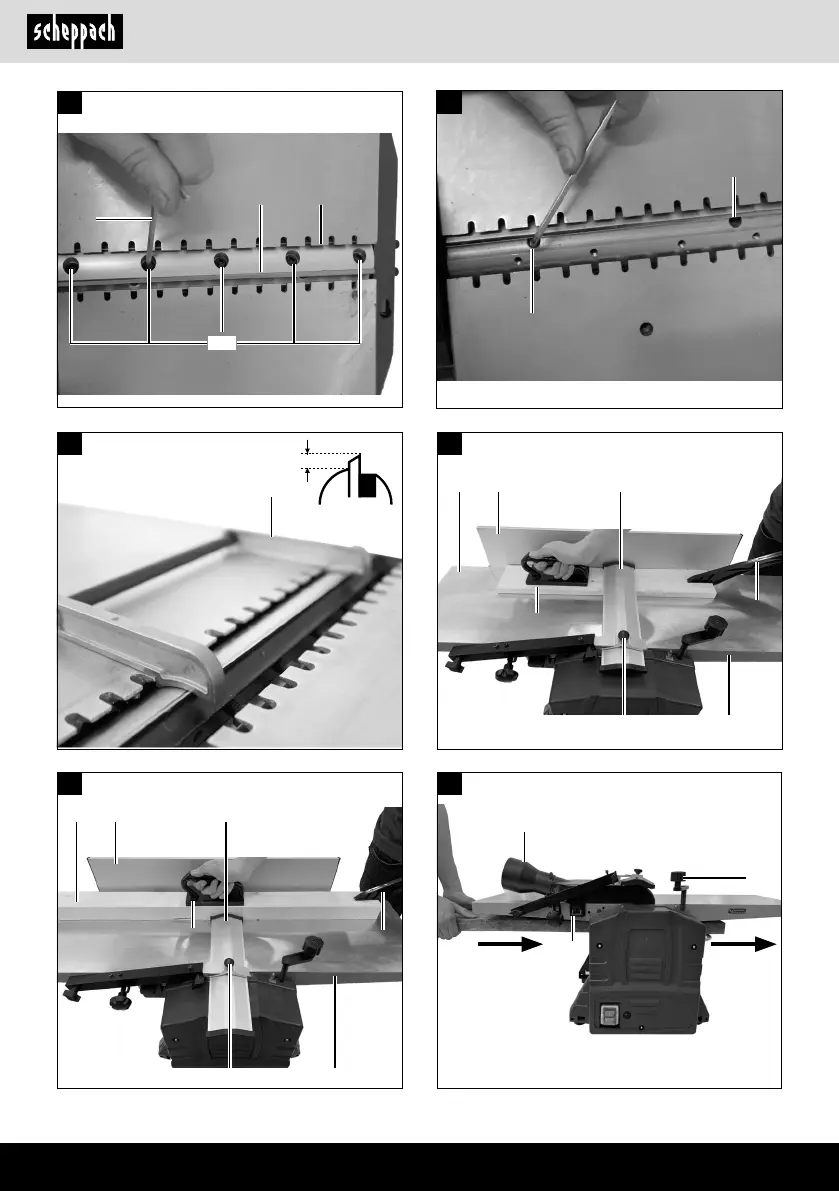 scheppach