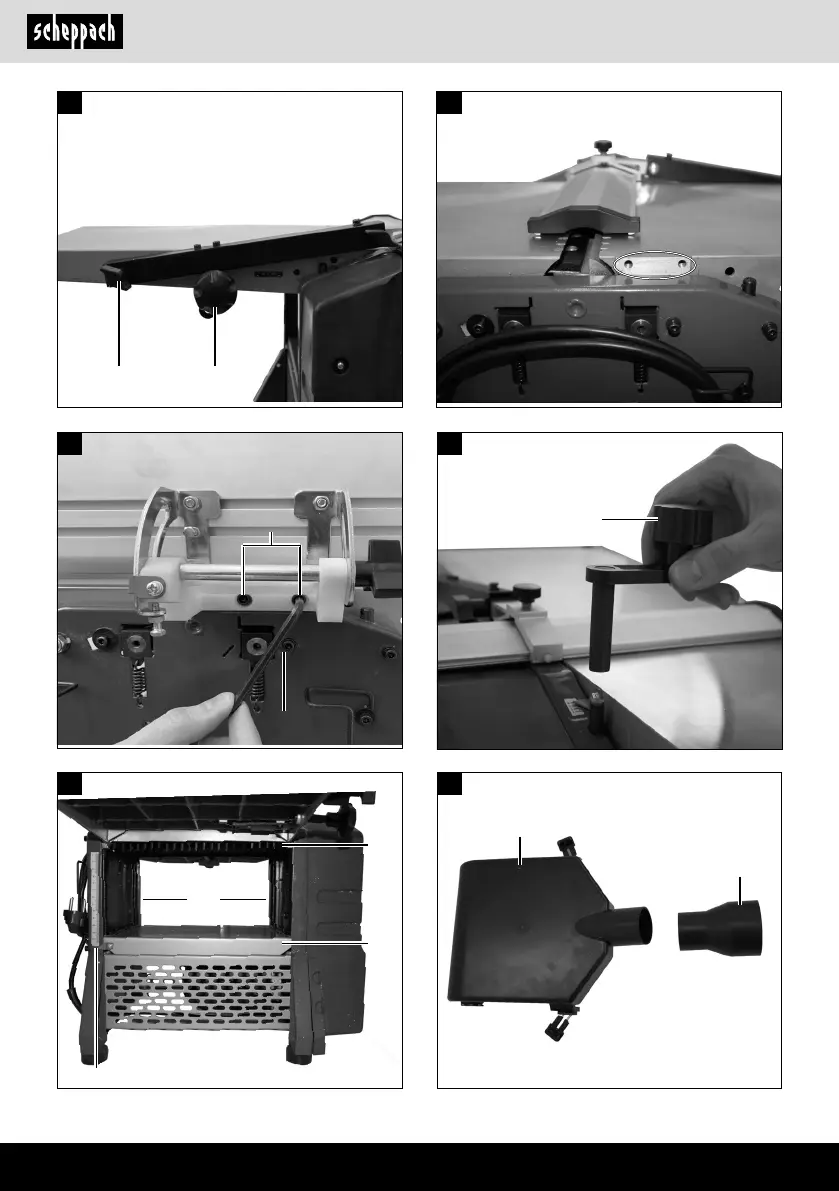 scheppach