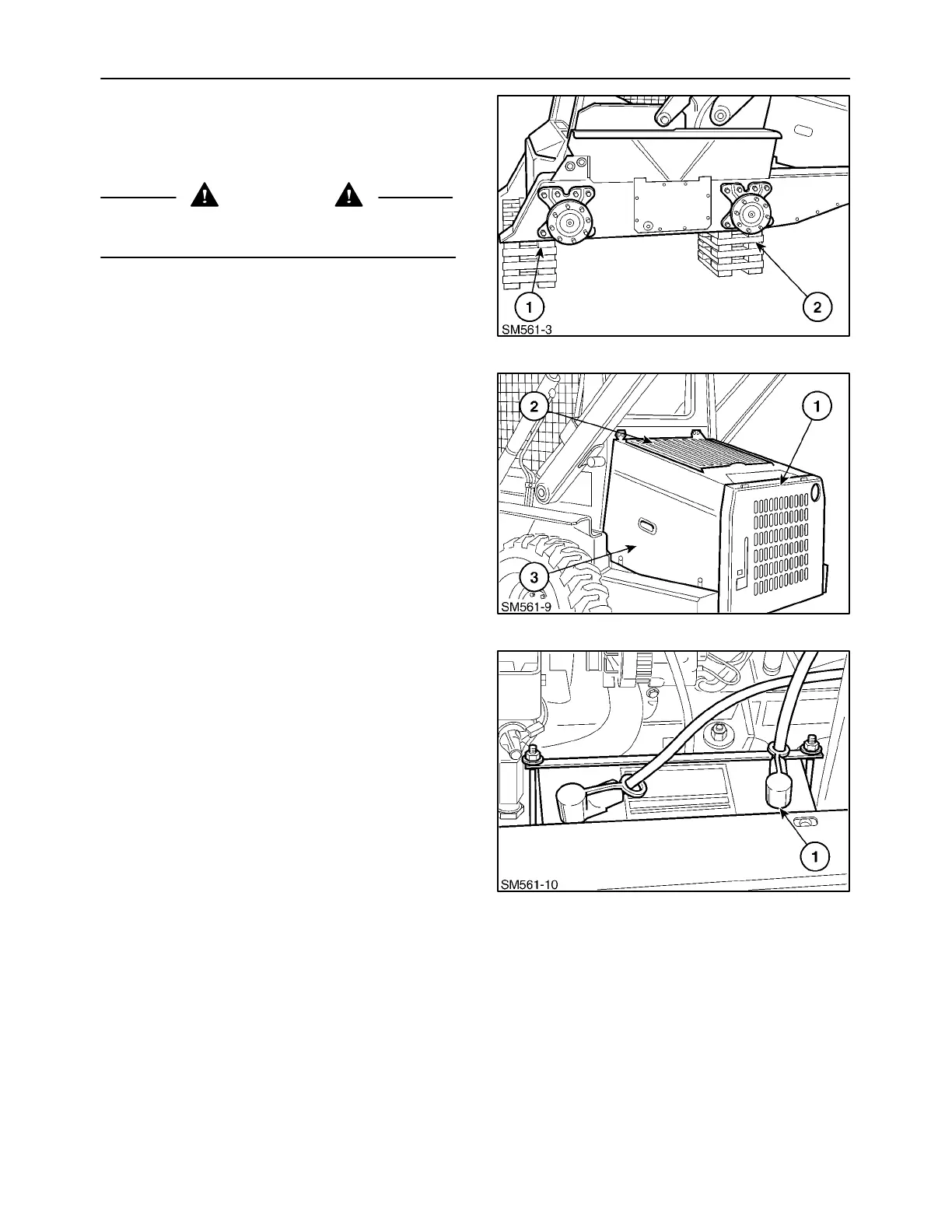 1

2

SM561-3

2

1

3

SM561-9

1

SM561-10