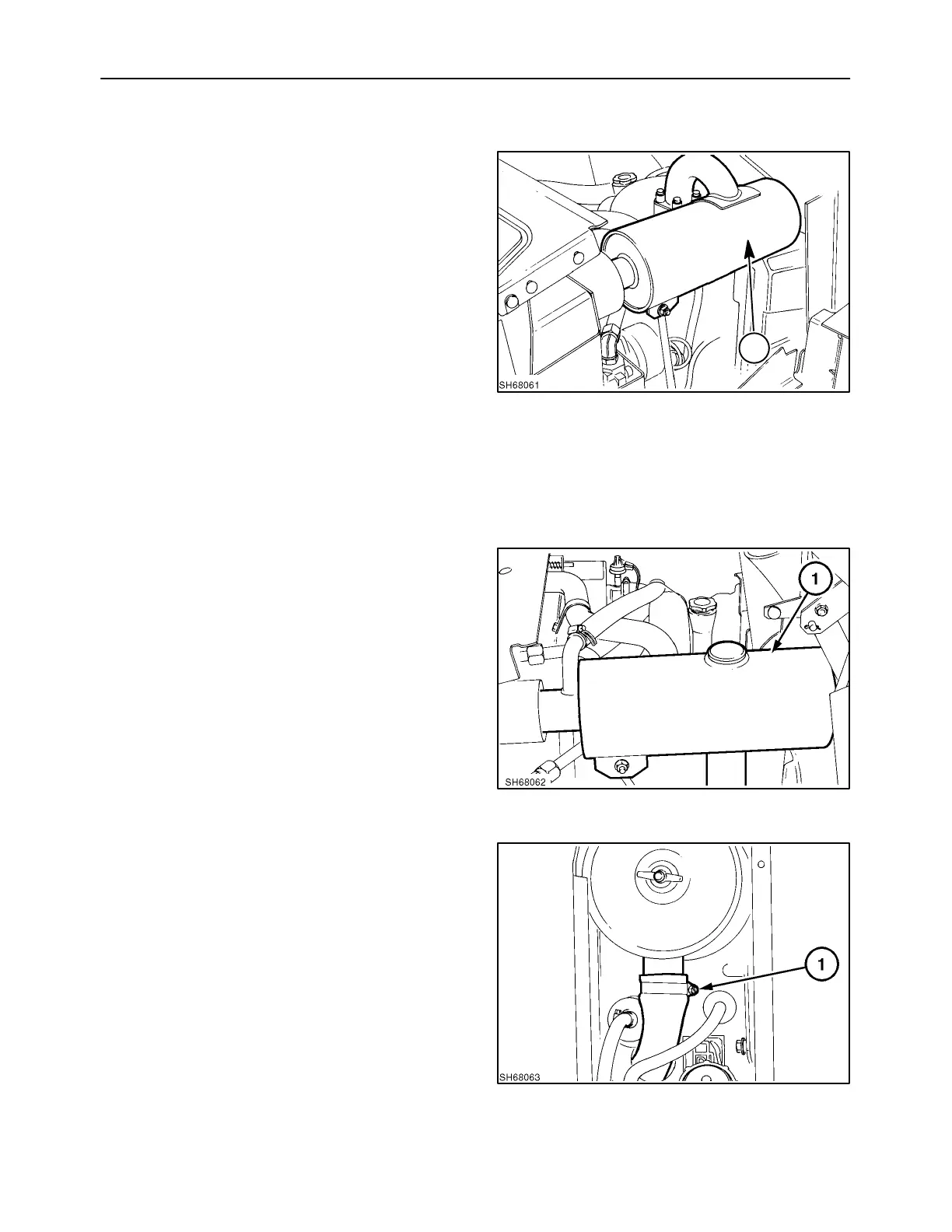 SH68061

1

SH68062

1

SH68063